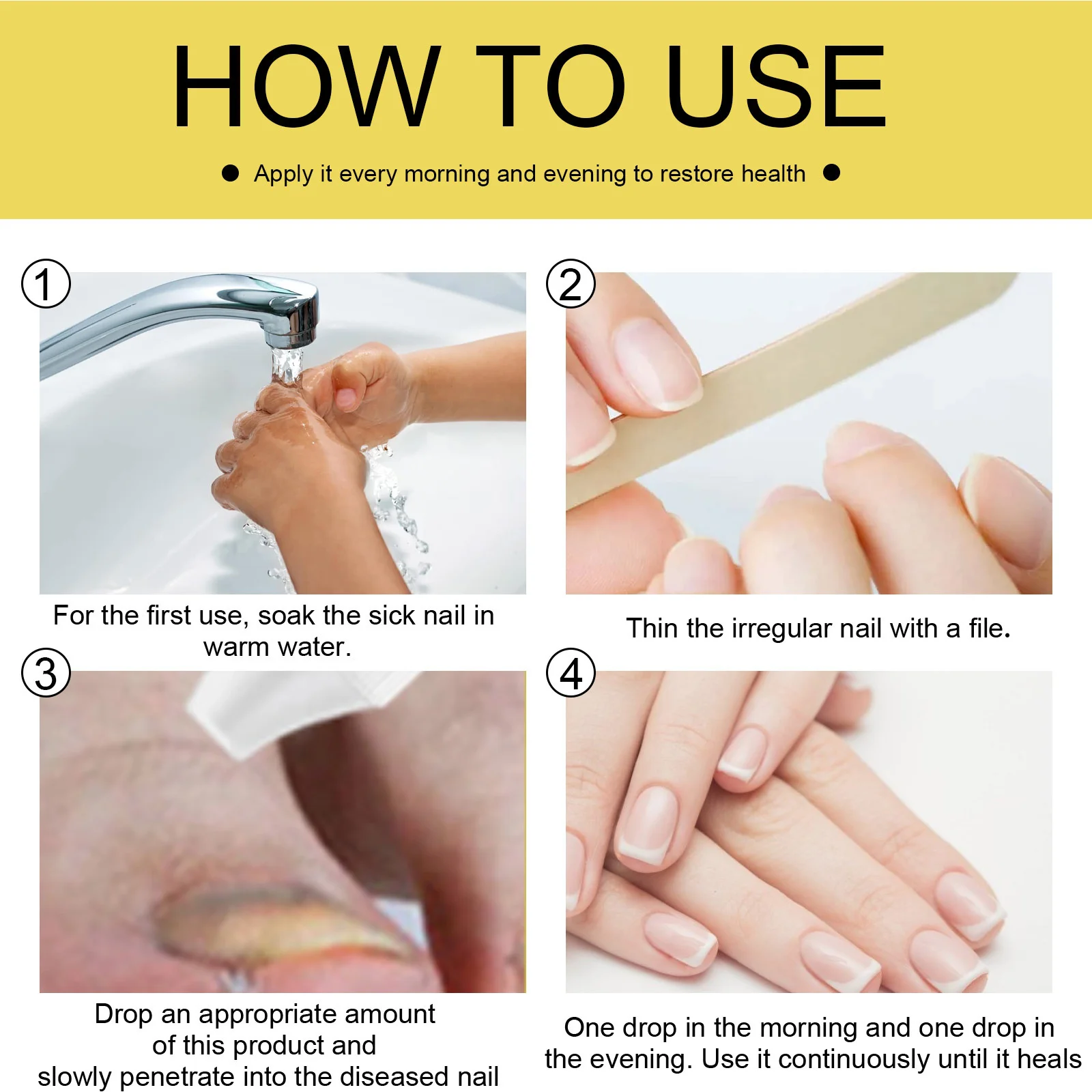 HOW TO USE

● Apply it every morning and evening to restore health ●

1

For the first use, soak the sick nail in warm water.

2

Thin the irregular nail with a file.

3

Drop an appropriate amount of this product and slowly penetrate into the diseased nail

4

One drop in the morning and one drop in the evening. Use it continuously until it heals