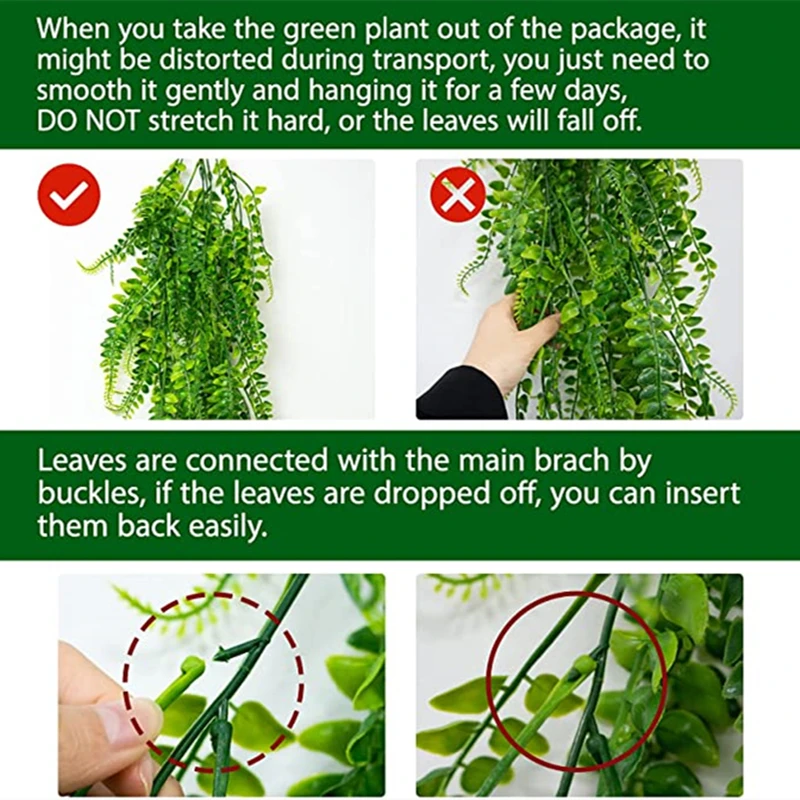 When you take the green plant out of the package, it might be distorted during transport, you just need to smooth it gently and hanging it for a few days, DO NOT stretch it hard, or the leaves will fall off.

Leaves are connected with the main brach by buckles, if the leaves are dropped off, you can insert them back easily.