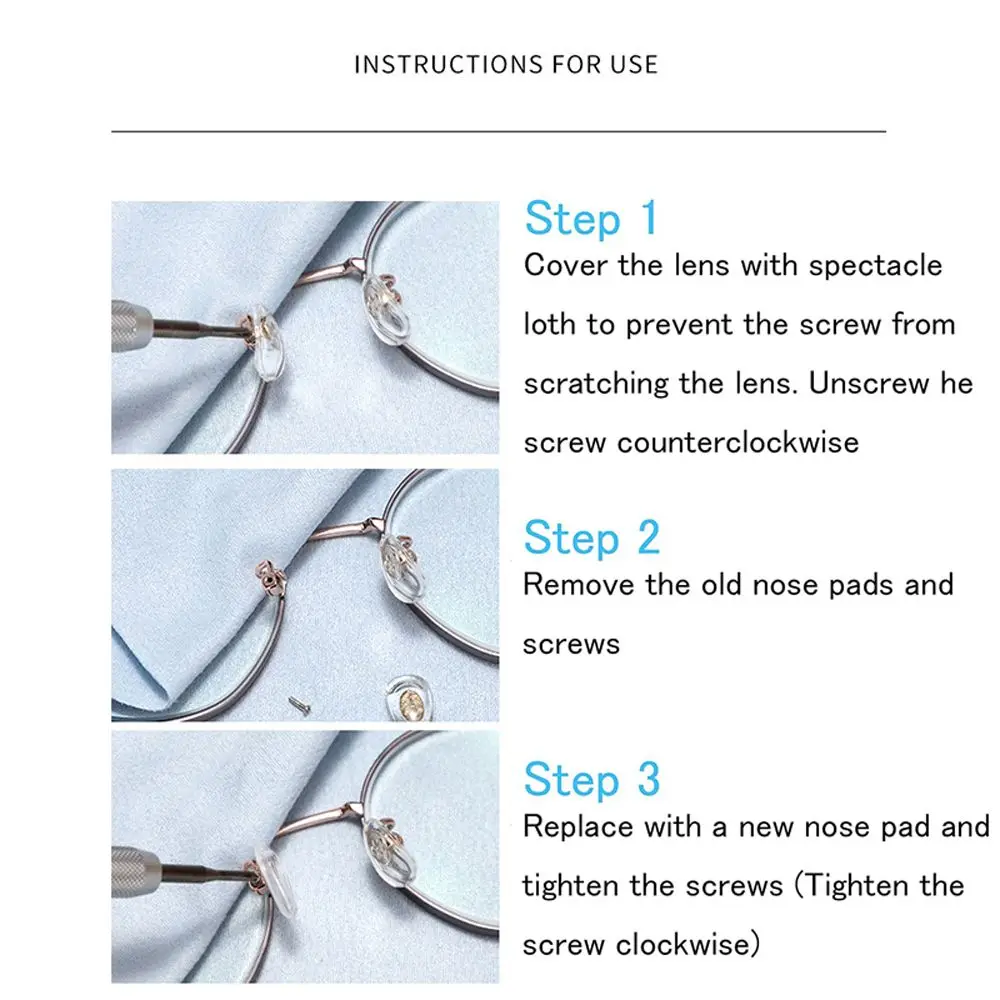 INSTRUCTIONS FOR USE

Step 1
Cover the lens with spectacle loth to prevent the screw from scratching the lens. Unscrew he screw counterclockwise

Step 2
Remove the old nose pads and screws

Step 3
Replace with a new nose pad and tighten the screws (Tighten the screw clockwise)