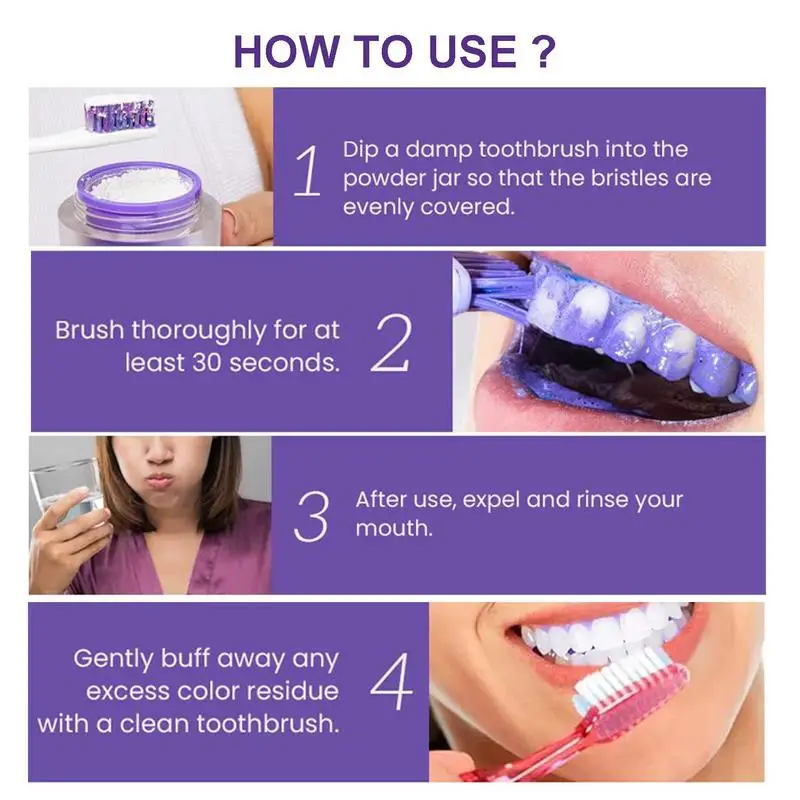 HOW TO USE ?

1 Dip a damp toothbrush into the powder jar so that the bristles are evenly covered.

Brush thoroughly for at least 30 seconds. 2

3 After use, expel and rinse your mouth.

Gently buff away any excess color residue with a clean toothbrush. 4