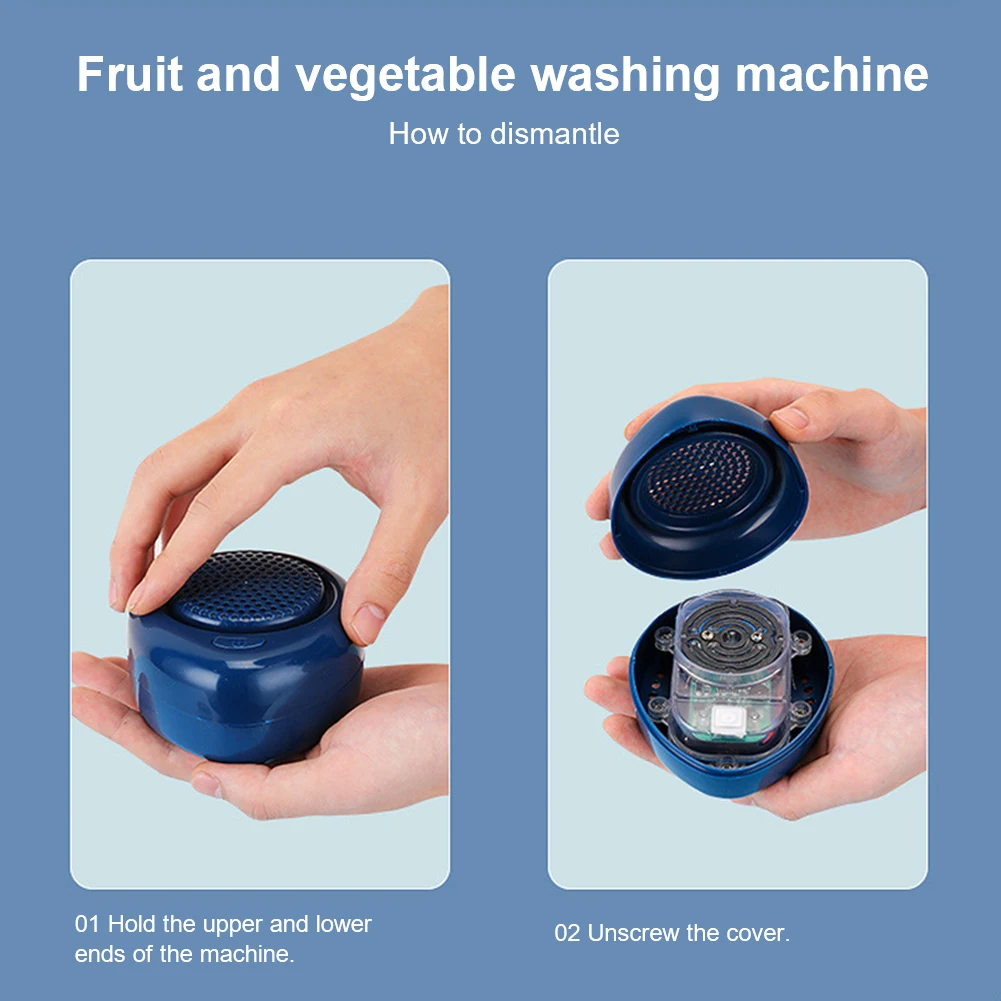 Fruit and vegetable washing machine

How to dismantle

01 Hold the upper and lower ends of the machine.

02 Unscrew the cover.