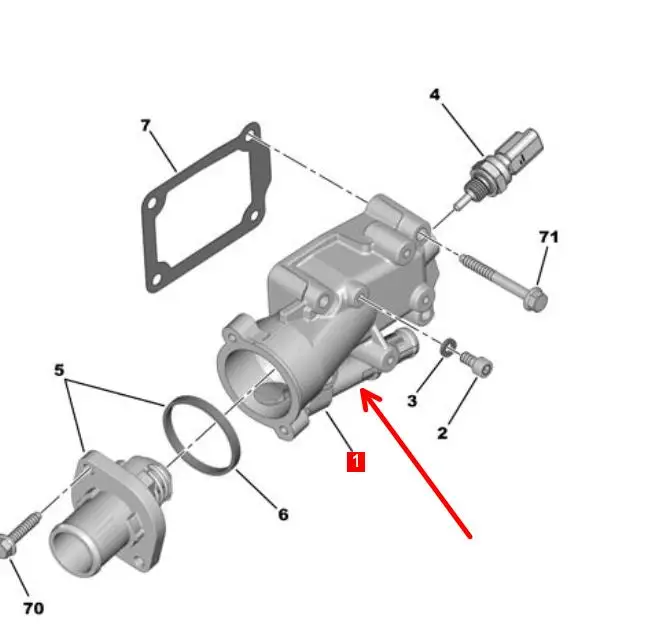 7
4
71
5
3
2
1
6
70