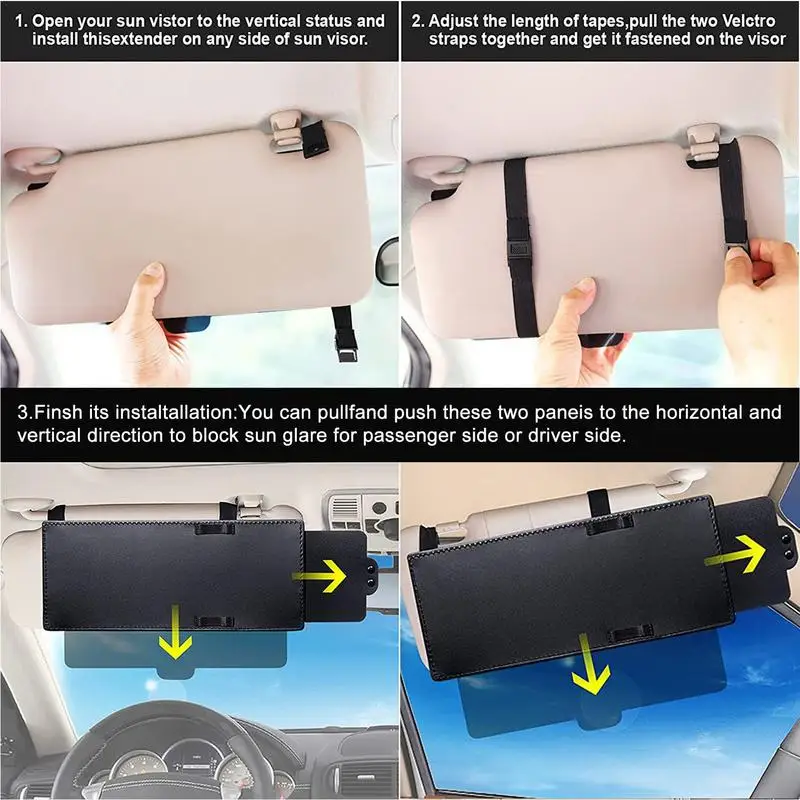 1. Open your sun vistor to the vertical status and install thisextender on any side of sun visor.

2. Adjust the length of tapes,pull the two Velctro straps together and get it fastened on the visor

3.Finsh its installtallation:You can pullfand push these two paneis to the horizontal and vertical direction to block sun glare for passenger side or driver side.