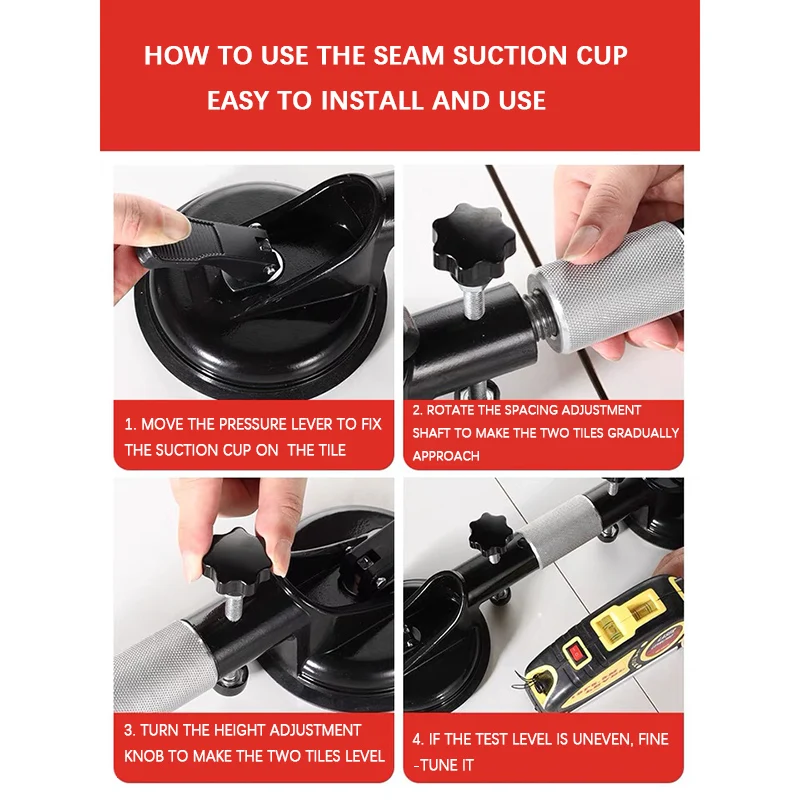 HOW TO USE THE SEAM SUCTION CUP
EASY TO INSTALL AND USE

1. MOVE THE PRESSURE LEVER TO FIX THE SUCTION CUP ON THE TILE

2. ROTATE THE SPACING ADJUSTMENT SHAFT TO MAKE THE TWO TILES GRADUALLY APPROACH

3. TURN THE HEIGHT ADJUSTMENT KNOB TO MAKE THE TWO TILES LEVEL

4. IF THE TEST LEVEL IS UNEVEN, FINE -TUNE IT