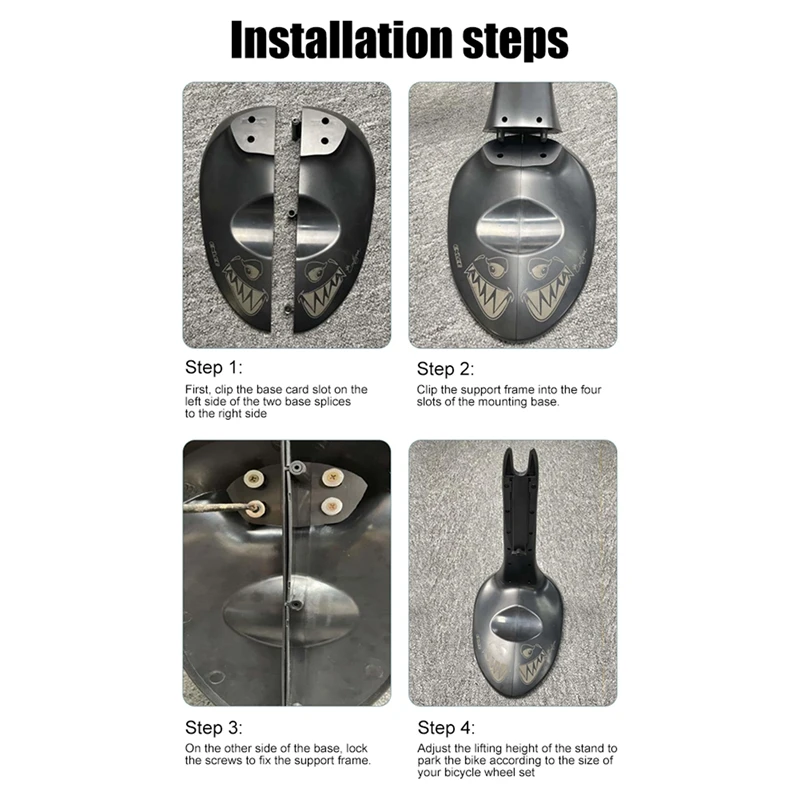 Installation steps

Step 1:
First, clip the base card slot on the left side of the two base splices to the right side

Step 2:
Clip the support frame into the four slots of the mounting base.

Step 3:
On the other side of the base, lock the screws to fix the support frame.

Step 4:
Adjust the lifting height of the stand to park the bike according to the size of your bicycle wheel set