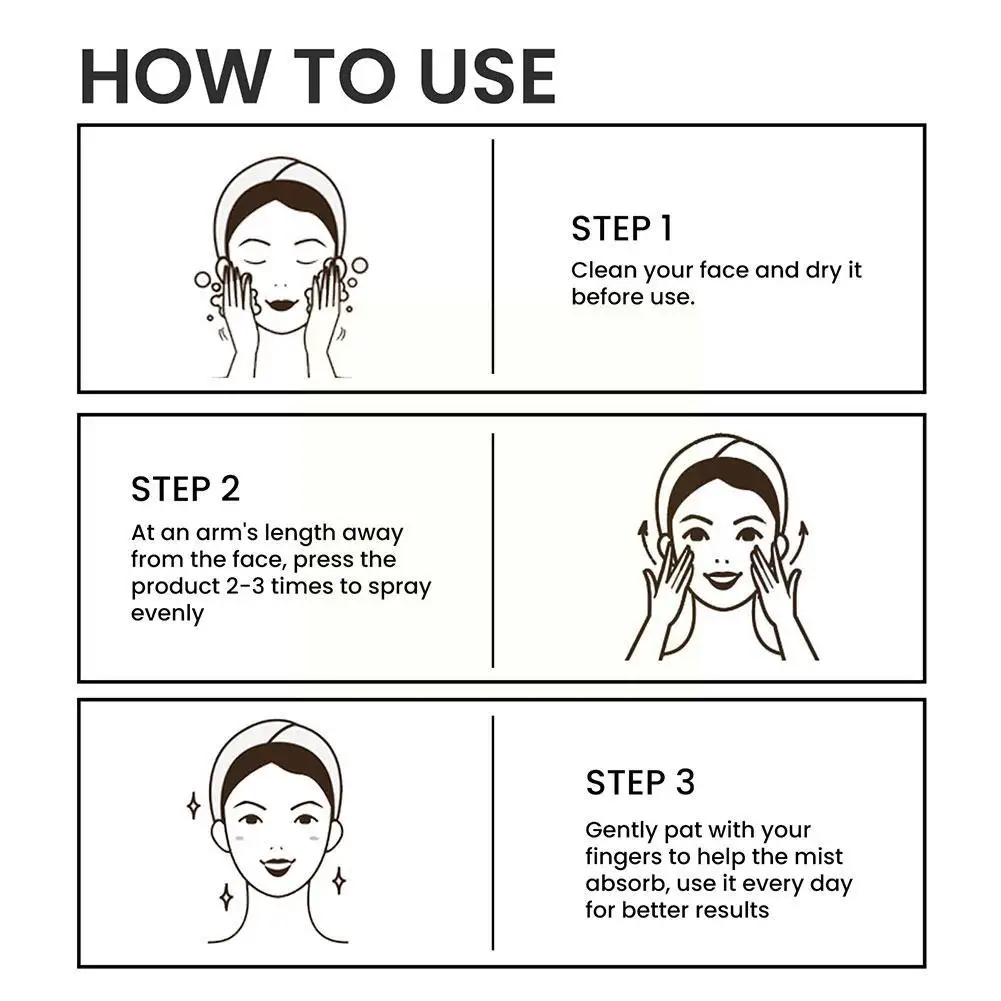 HOW TO USE

STEP 1
Clean your face and dry it before use.

STEP 2
At an arm's length away from the face, press the product 2-3 times to spray evenly

STEP 3
Gently pat with your fingers to help the mist absorb, use it every day for better results