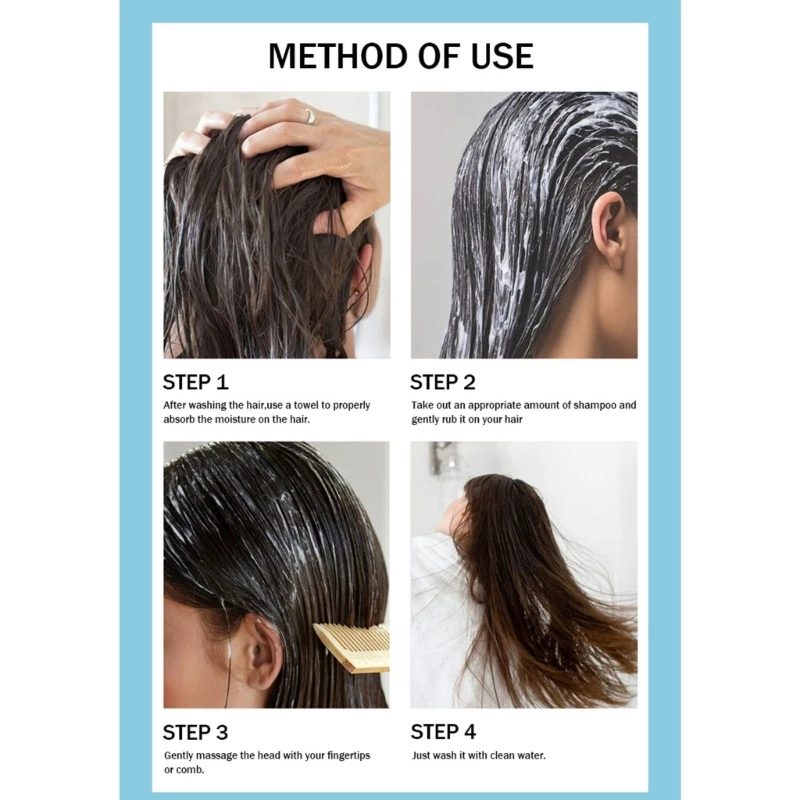 METHOD OF USE

STEP 1

After washing the hair,use a towel to properly absorb the moisture on the hair.

STEP 2

Take out an appropriate amount of shampoo and gently rub it on your hair

STEP 3

Gently massage the head with your fingertips or comb.

STEP 4

Just wash it with clean water.