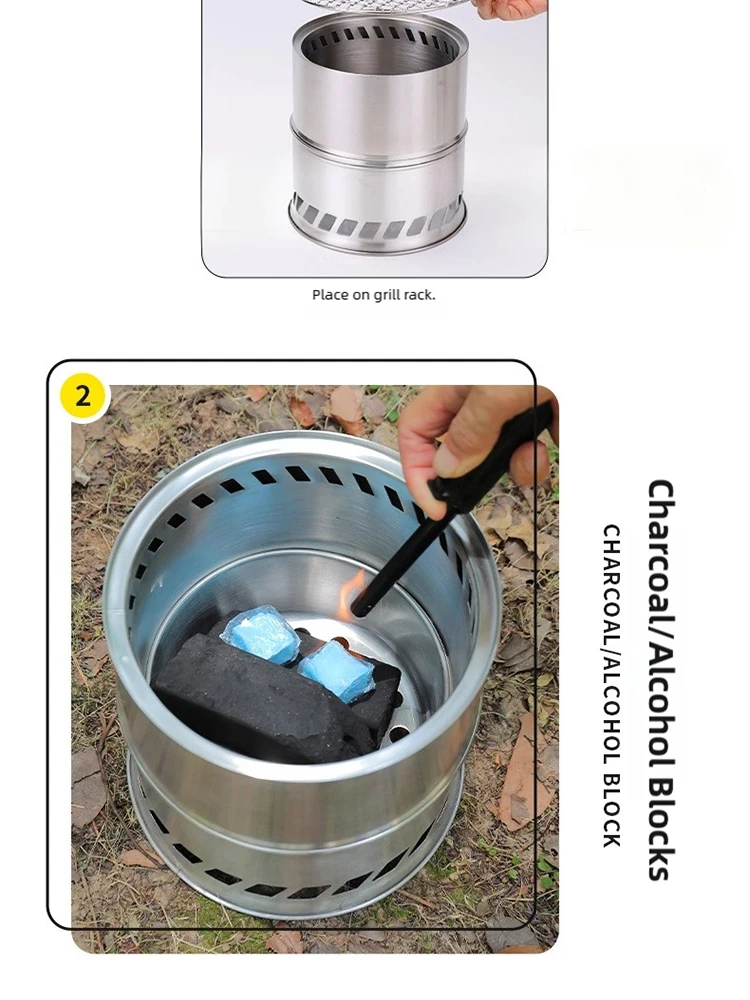 Place on grill rack.

2

Charcoal/Alcohol Blocks

CHARCOAL/ALCOHOL BLOCK