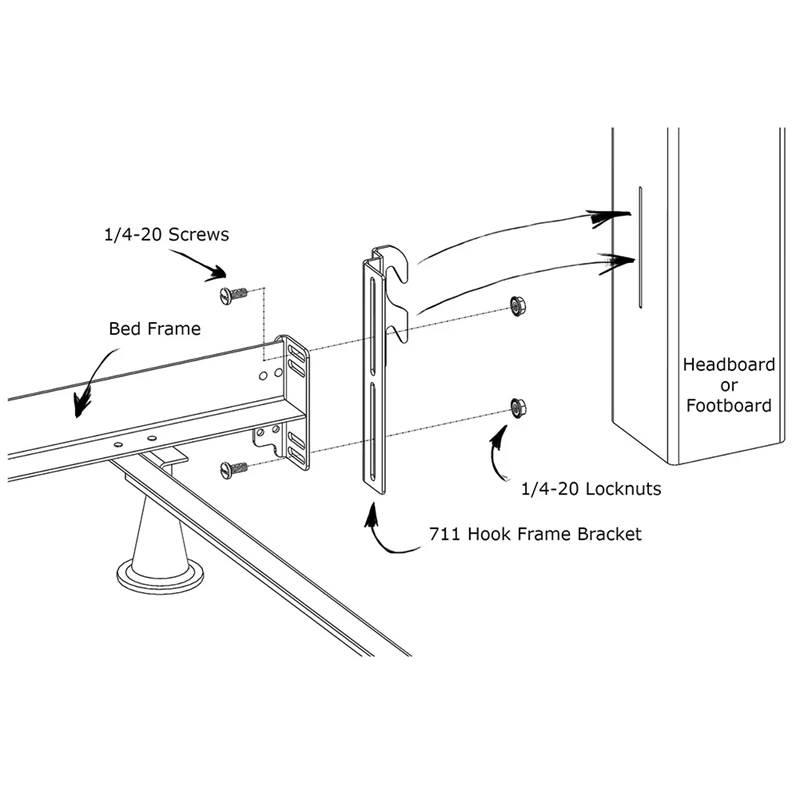 1/4-20 Screws

Bed Frame

Headboard
or
Footboard

1/4-20 Locknuts

711 Hook Frame Bracket