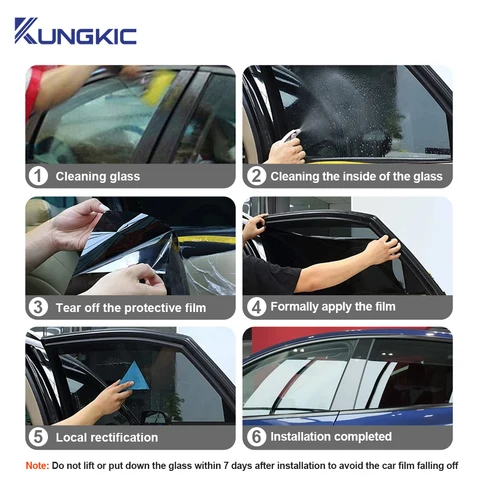 KUNGKIC

1 Cleaning glass

2 Cleaning the inside of the glass

3 Tear off the protective film

4 Formally apply the film

5 Local rectification

6 Installation completed

Note: Do not lift or put down the glass within 7 days after installation to avoid the car film falling off