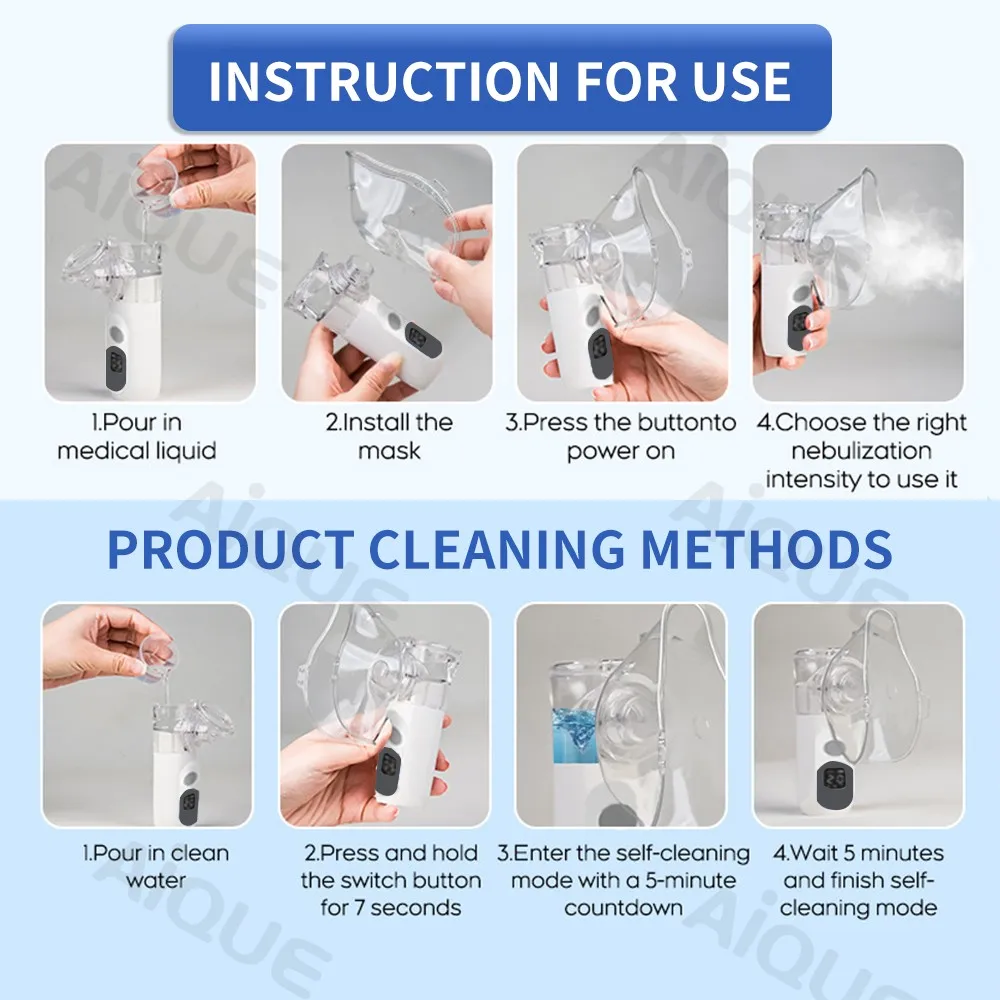 INSTRUCTION FOR USE

1.Pour in medical liquid

2.Install the mask

3.Press the buttonto power on

4.Choose the right nebulization intensity to use it

PRODUCT CLEANING METHODS

1.Pour in clean water

2.Press and hold the switch button for 7 seconds

3.Enter the self-cleaning mode with a 5-minute countdown

4.Wait 5 minutes and finish self-cleaning mode

AiQUE