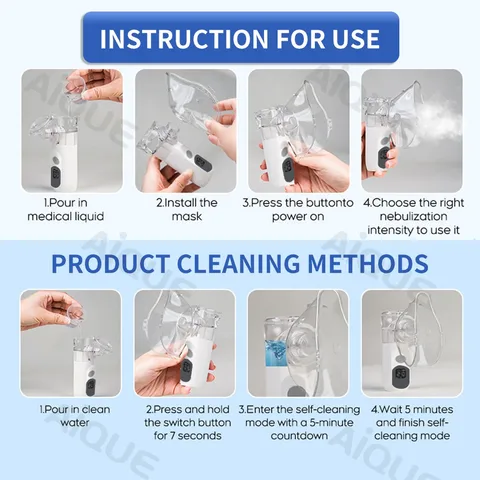 INSTRUCTION FOR USE

1.Pour in medical liquid

2.Install the mask

3.Press the buttonto power on

4.Choose the right nebulization intensity to use it

PRODUCT CLEANING METHODS

1.Pour in clean water

2.Press and hold the switch button for 7 seconds

3.Enter the self-cleaning mode with a 5-minute countdown

4.Wait 5 minutes and finish self-cleaning mode

AiQUE