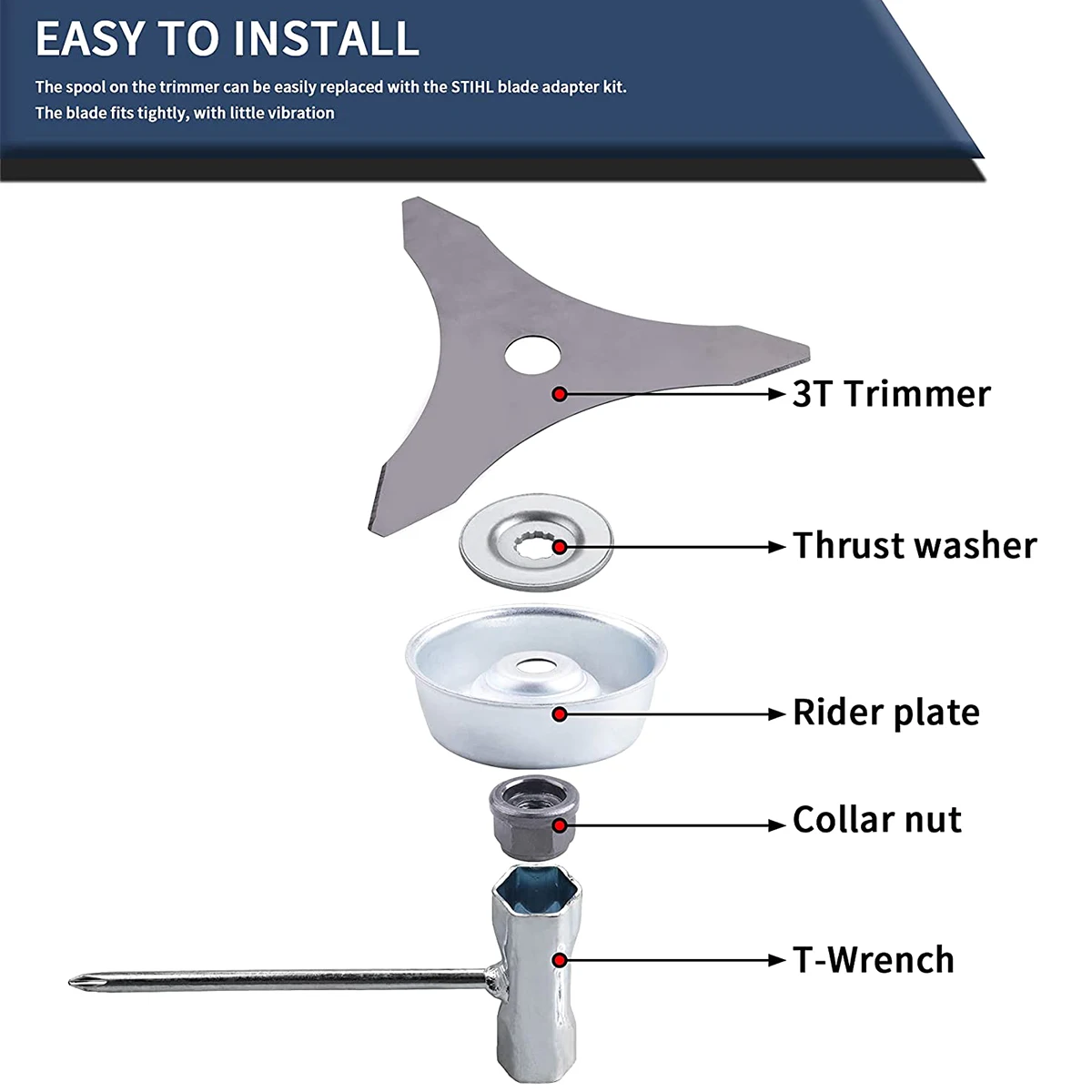 EASY TO INSTALL

The spool on the trimmer can be easily replaced with the STIHL blade adapter kit.
The blade fits tightly, with little vibration

3T Trimmer

Thrust washer

Rider plate

Collar nut

T-Wrench