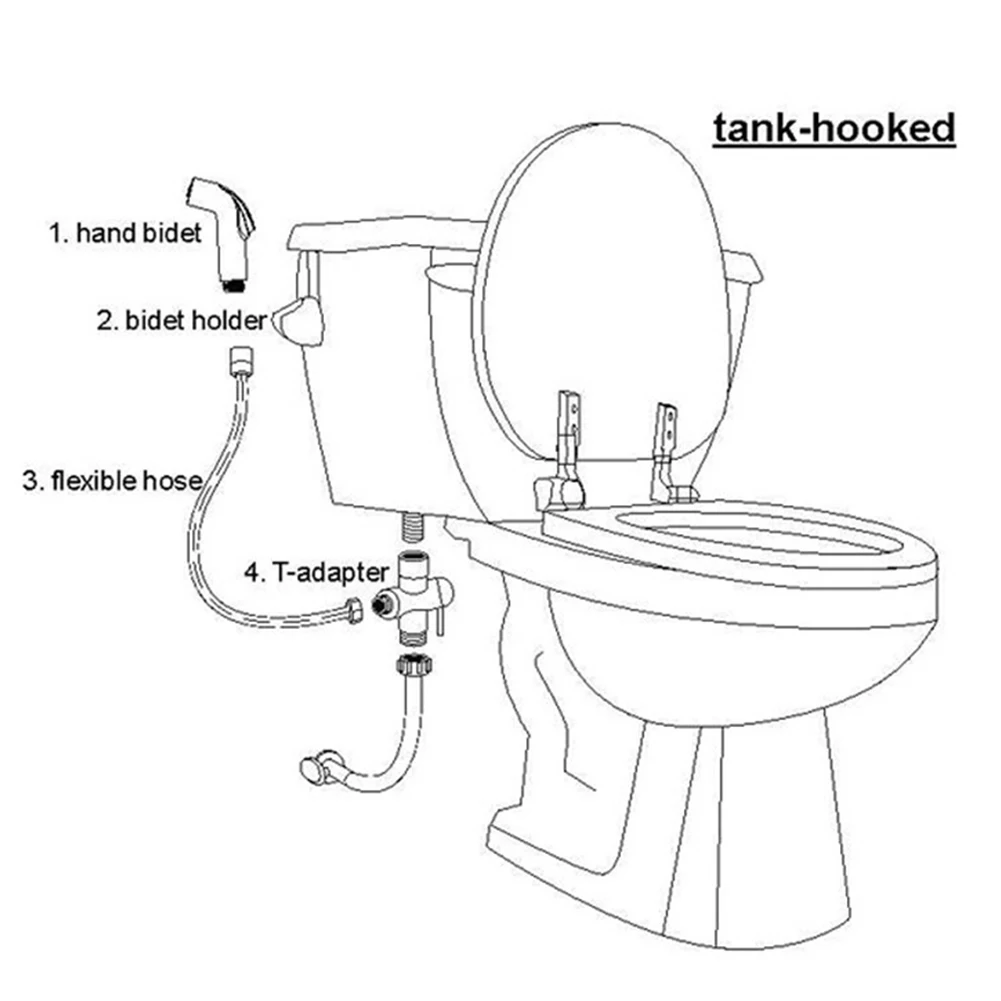 tank-hooked

1. hand bidet

2. bidet holder

3. flexible hose

4. T-adapter