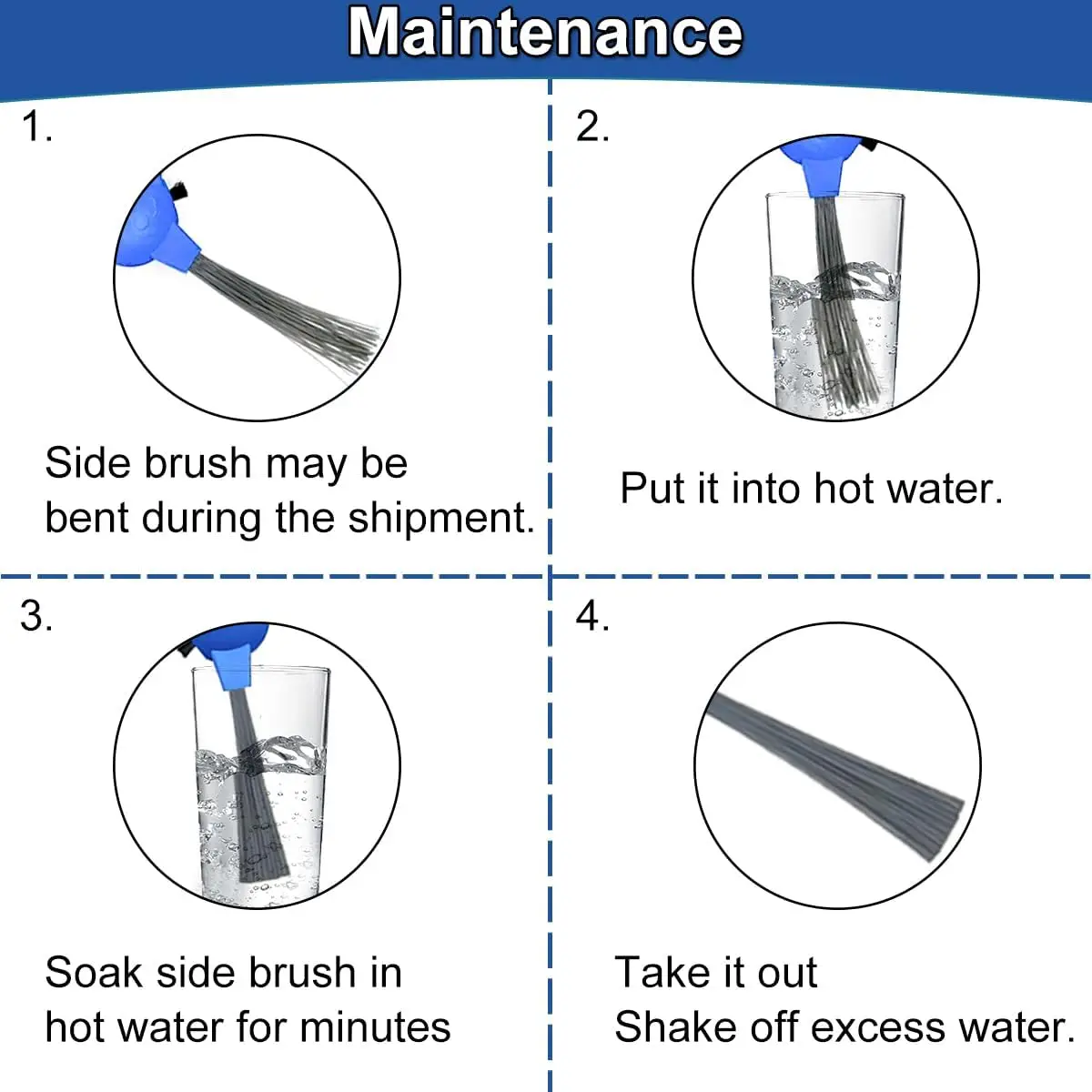 Maintenance

1.

Side brush may be bent during the shipment.

2.

Put it into hot water.

3.

Soak side brush in hot water for minutes

4.

Take it out
Shake off excess water.