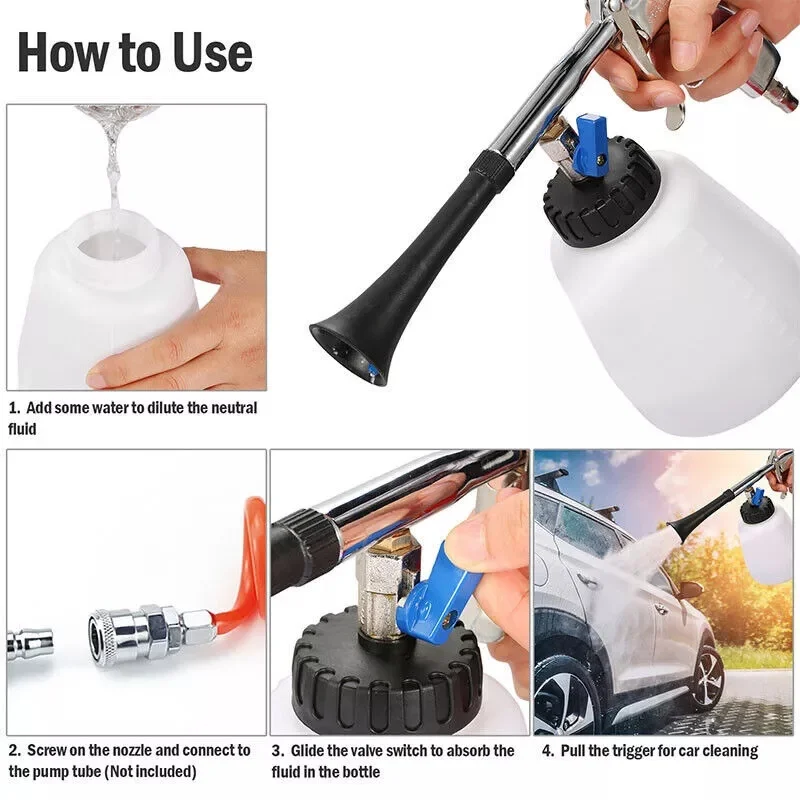 How to Use

1. Add some water to dilute the neutral fluid

2. Screw on the nozzle and connect to the pump tube (Not included)

3. Glide the valve switch to absorb the fluid in the bottle

4. Pull the trigger for car cleaning