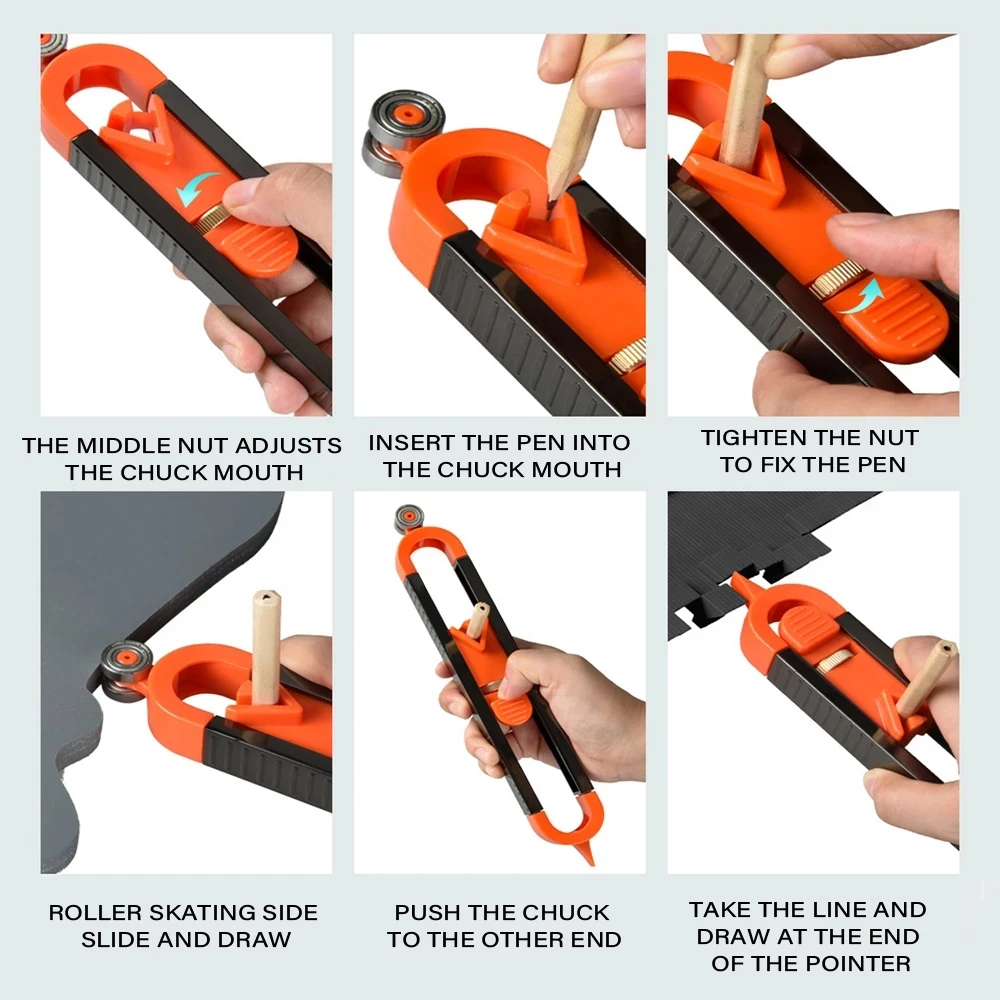 THE MIDDLE NUT ADJUSTS THE CHUCK MOUTH

INSERT THE PEN INTO THE CHUCK MOUTH

TIGHTEN THE NUT TO FIX THE PEN

ROLLER SKATING SIDE SLIDE AND DRAW

PUSH THE CHUCK TO THE OTHER END

TAKE THE LINE AND DRAW AT THE END OF THE POINTER