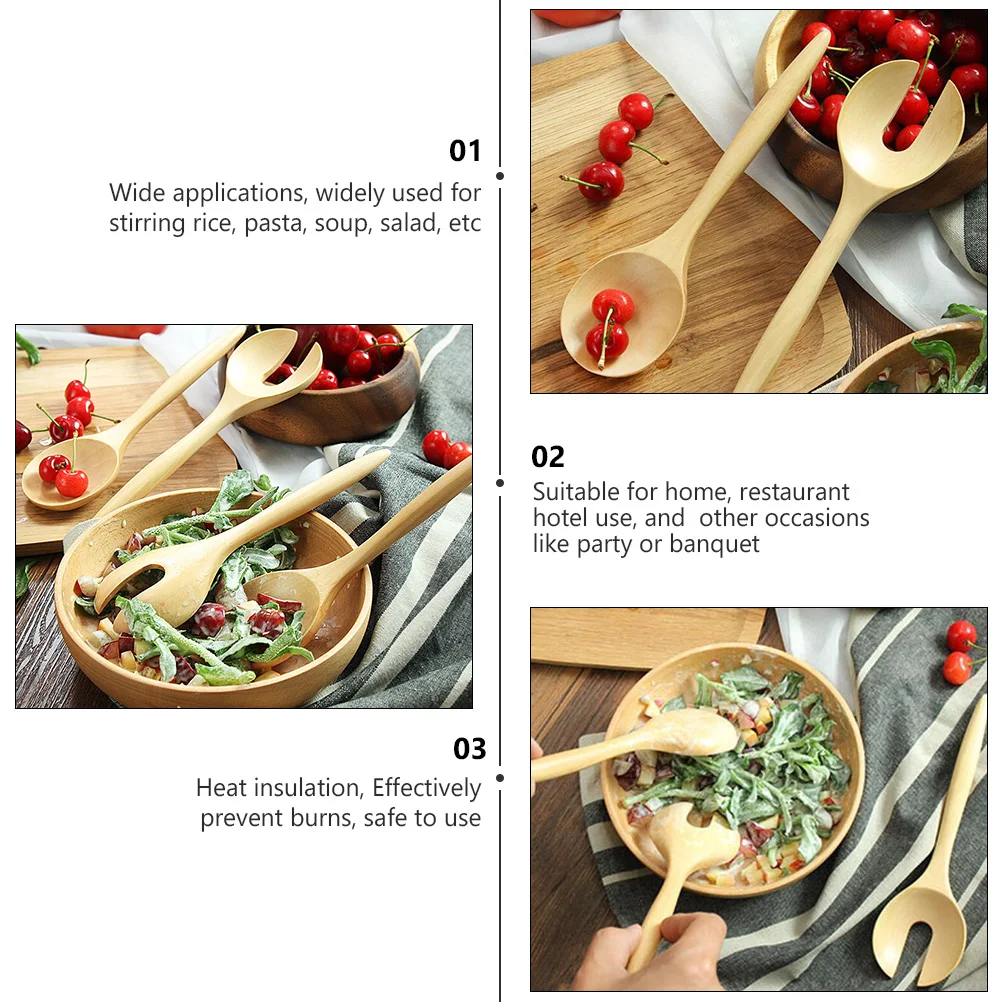 01
Wide applications, widely used for stirring rice, pasta, soup, salad, etc

02
Suitable for home, restaurant hotel use, and  other occasions like party or banquet

03
Heat insulation, Effectively prevent burns, safe to use