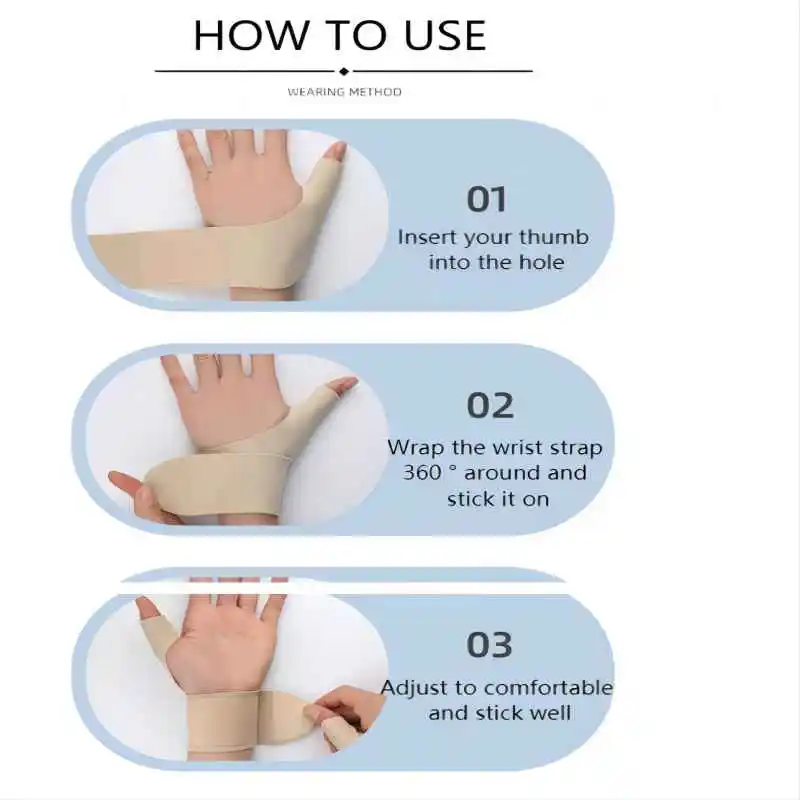 HOW TO USE

WEARING METHOD

01
Insert your thumb into the hole

02
Wrap the wrist strap 360 ° around and stick it on

03
Adjust to comfortable and stick well