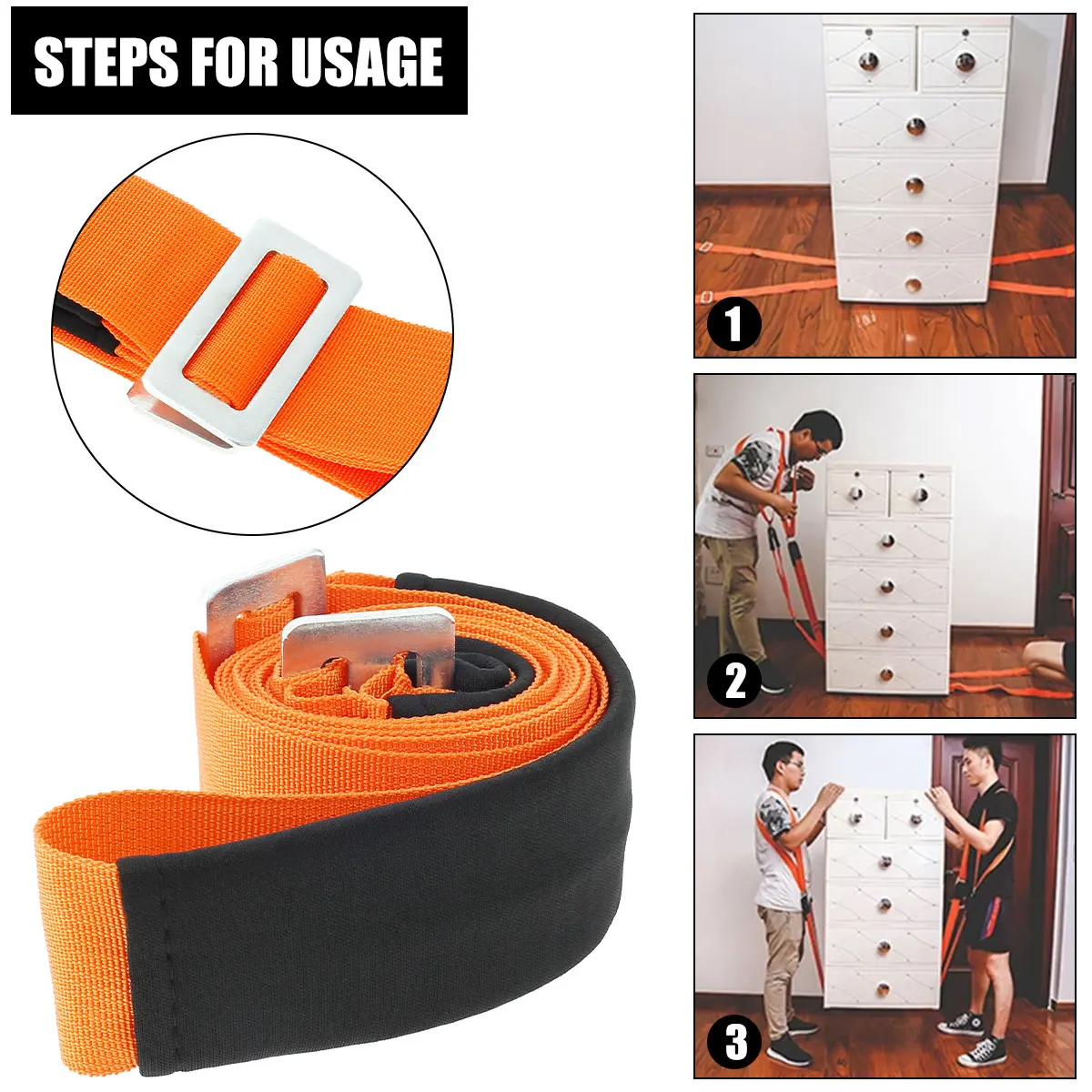 STEPS FOR USAGE

1

2

3