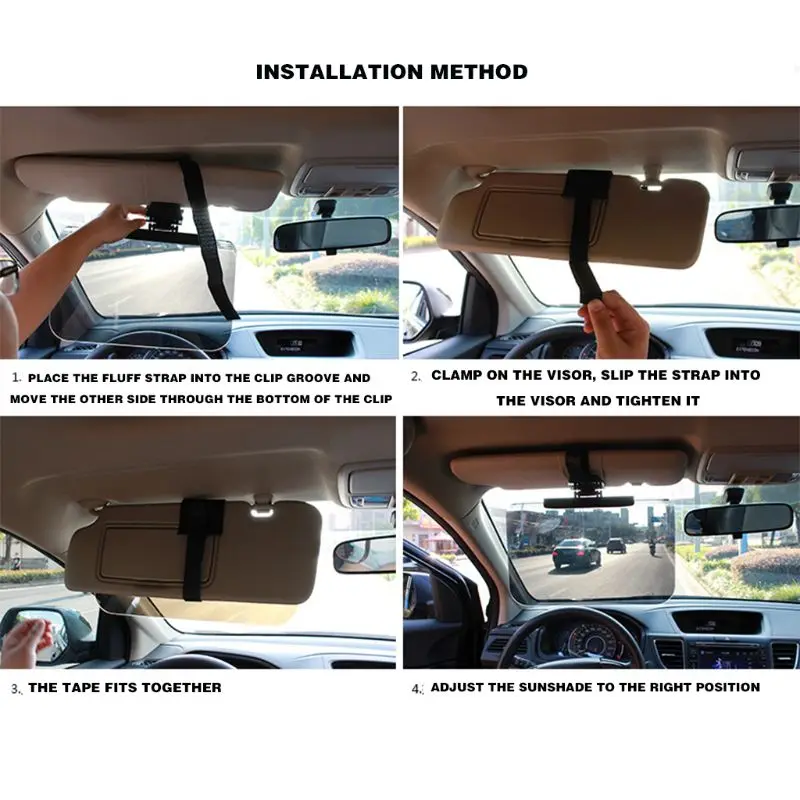 INSTALLATION METHOD

1. PLACE THE FLUFF STRAP INTO THE CLIP GROOVE AND MOVE THE OTHER SIDE THROUGH THE BOTTOM OF THE CLIP

2. CLAMP ON THE VISOR, SLIP THE STRAP INTO THE VISOR AND TIGHTEN IT

3. THE TAPE FITS TOGETHER

4. ADJUST THE SUNSHADE TO THE RIGHT POSITION