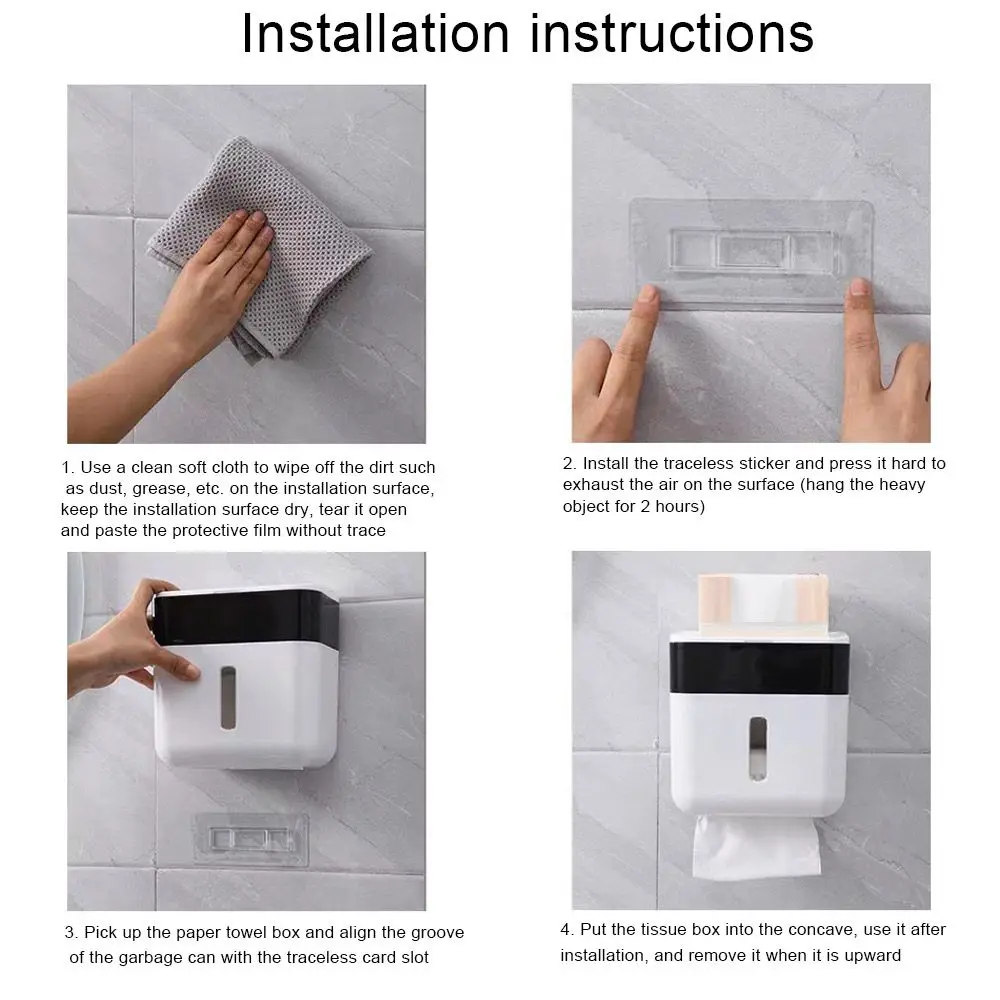 Installation instructions

1. Use a clean soft cloth to wipe off the dirt such as dust, grease, etc. on the installation surface, keep the installation surface dry, tear it open and paste the protective film without trace

2. Install the traceless sticker and press it hard to exhaust the air on the surface (hang the heavy object for 2 hours)

3. Pick up the paper towel box and align the groove of the garbage can with the traceless card slot

4. Put the tissue box into the concave, use it after installation, and remove it when it is upward