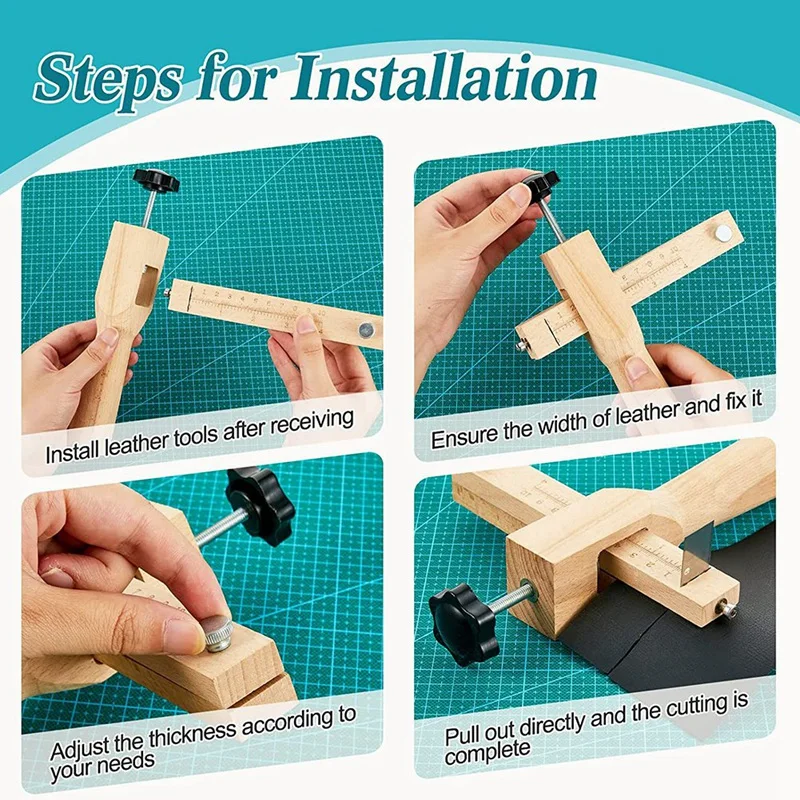 Steps for Installation

Install leather tools after receiving

Ensure the width of leather and fix it

Adjust the thickness according to your needs

Pull out directly and the cutting is complete