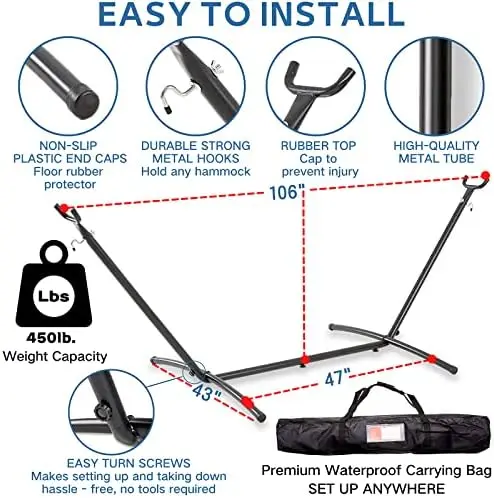 EASY TO INSTALL

NON-SLIP PLASTIC END CAPS Floor rubber protector

DURABLE STRONG METAL HOOKS Hold any hammock

RUBBER TOP Cap to prevent injury

HIGH-QUALITY METAL TUBE

106"

Lbs

450lb. Weight Capacity

43"

47"

EASY TURN SCREWS Makes setting up and taking down hassle - free, no tools required

Premium Waterproof Carrying Bag
SET UP ANYWHERE