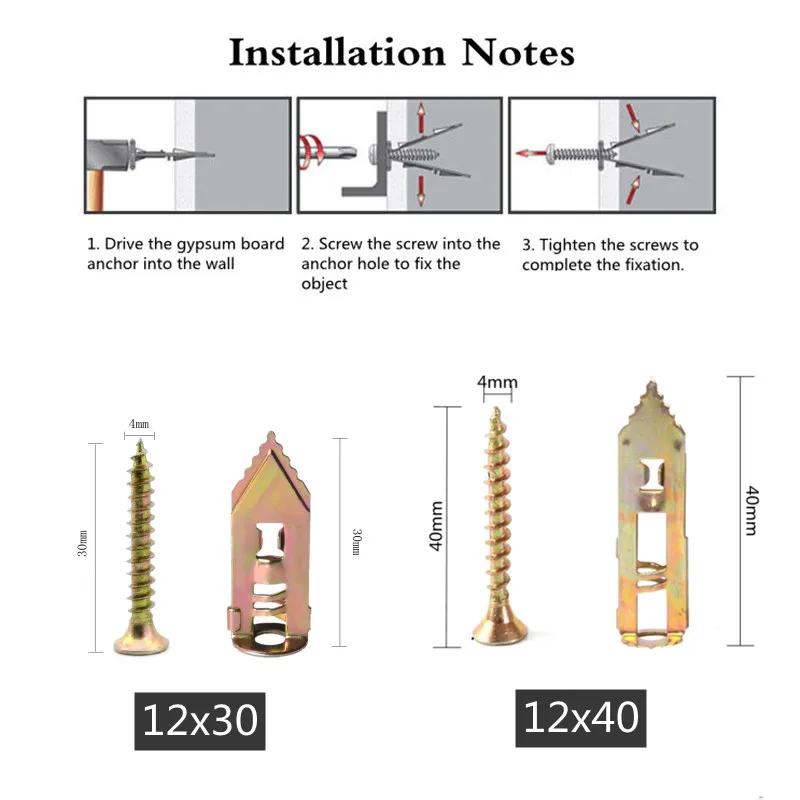 Installation Notes

1. Drive the gypsum board anchor into the wall

2. Screw the screw into the anchor hole to fix the object

3. Tighten the screws to complete the fixation.

4mm

30mm

30mm

12x30

4mm

40mm

40mm

12x40