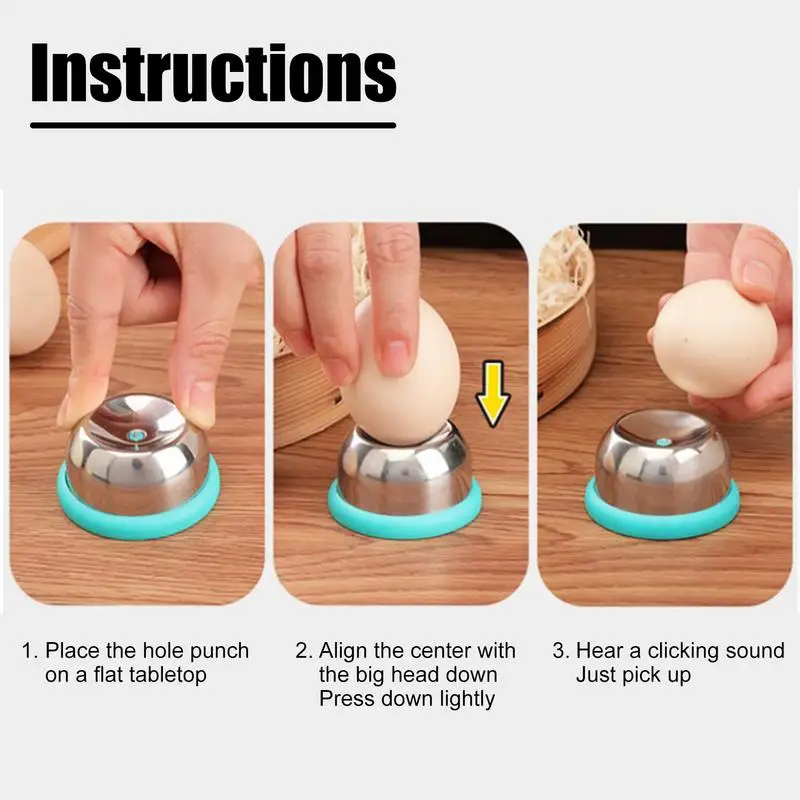 Instructions

1. Place the hole punch on a flat tabletop

2. Align the center with the big head down
Press down lightly

3. Hear a clicking sound
Just pick up