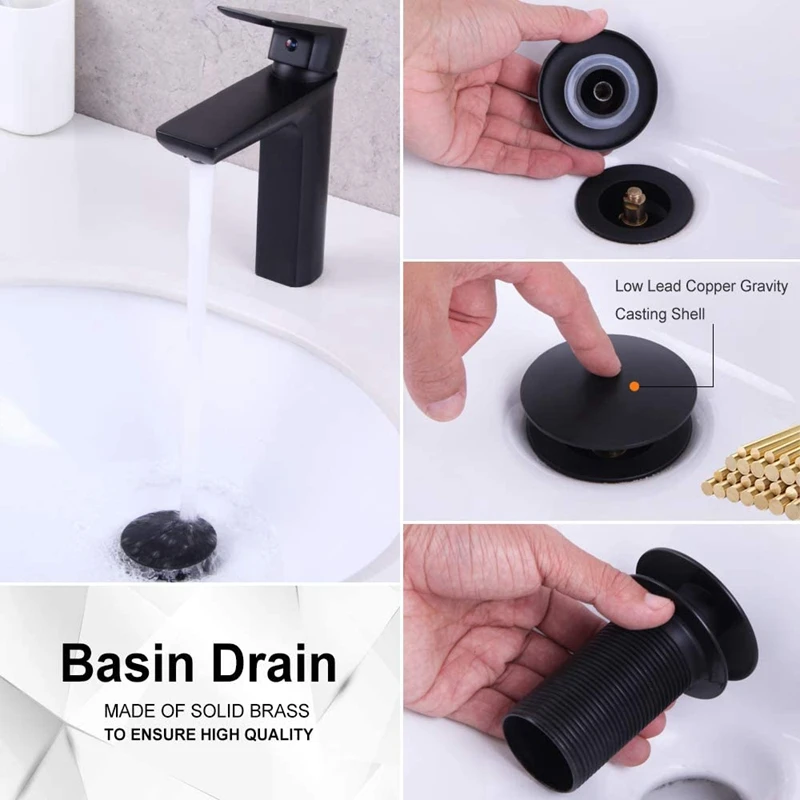 Low Lead Copper Gravity Casting Shell

Basin Drain

MADE OF SOLID BRASS
TO ENSURE HIGH QUALITY