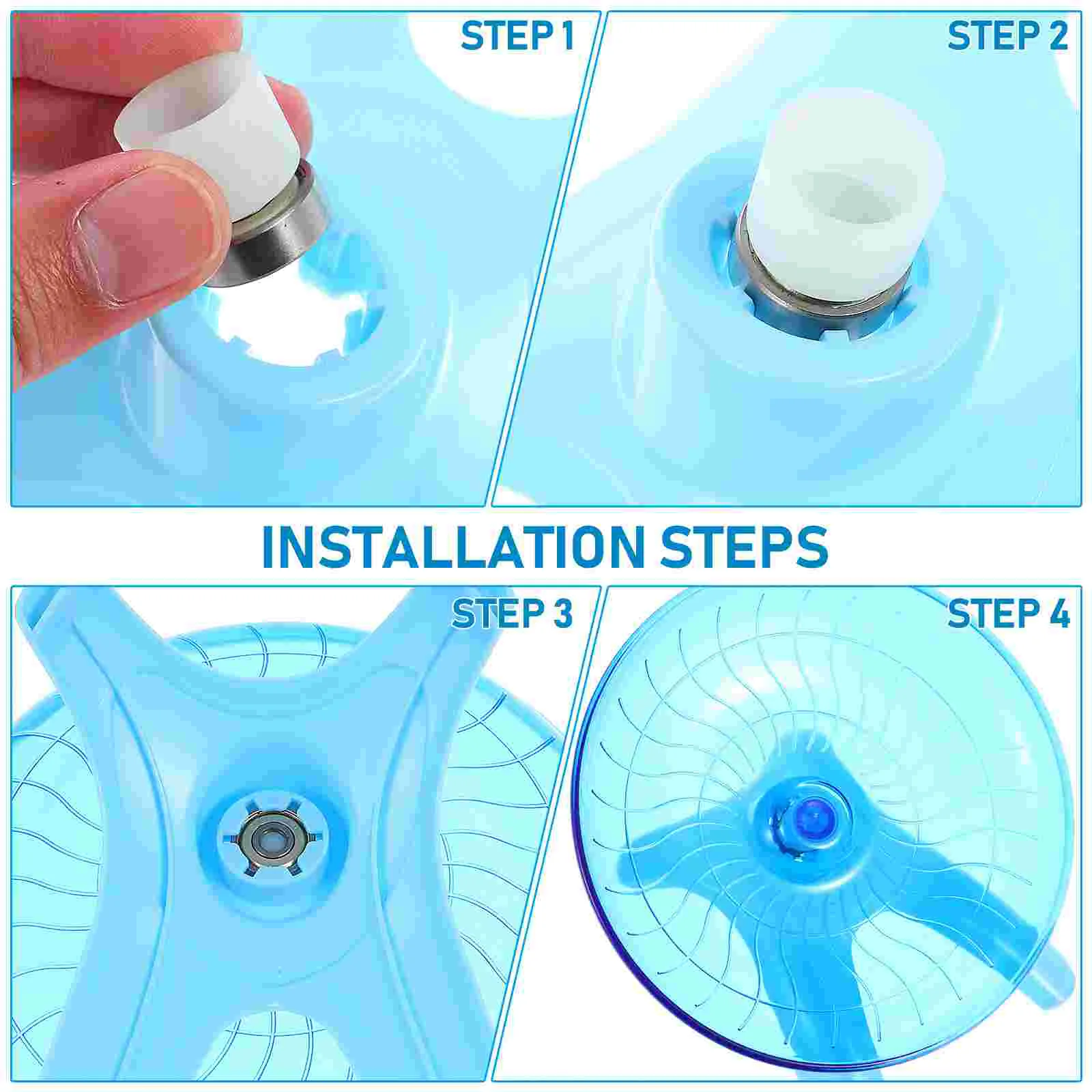 STEP 1

STEP 2

INSTALLATION STEPS

STEP 3

STEP 4