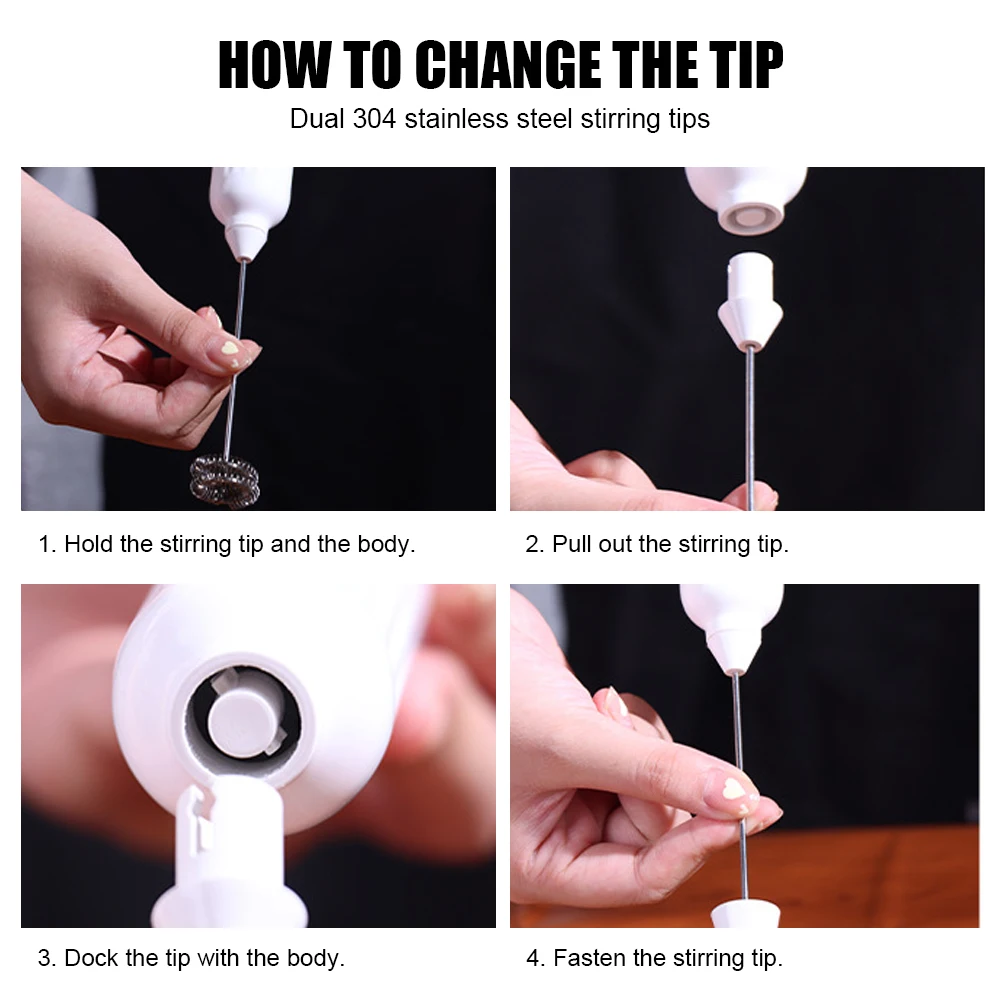 HOW TO CHANGE THE TIP

Dual 304 stainless steel stirring tips

1. Hold the stirring tip and the body.

2. Pull out the stirring tip.

3. Dock the tip with the body.

4. Fasten the stirring tip.