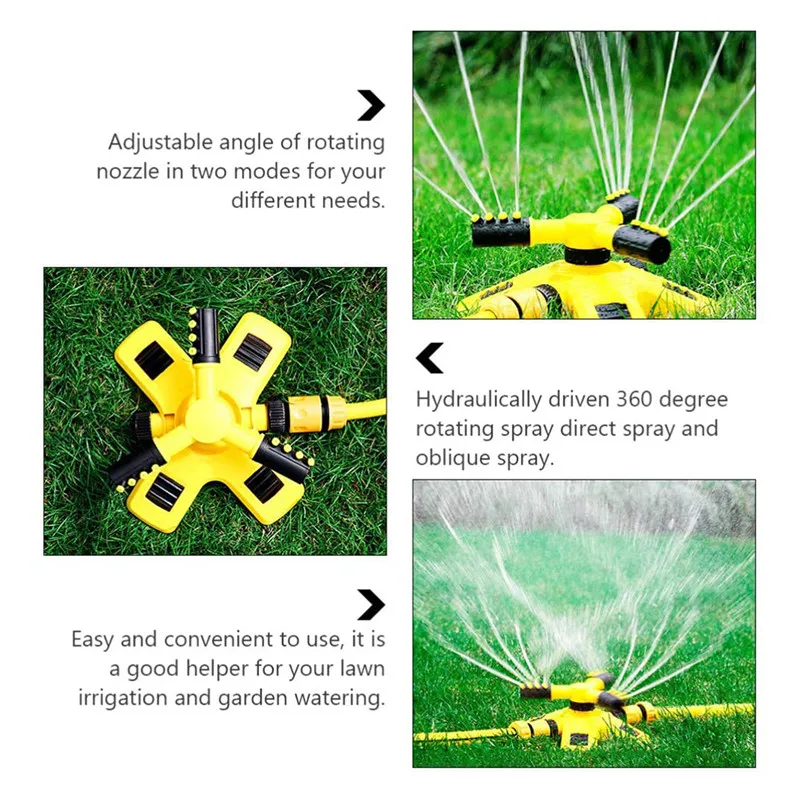 Adjustable angle of rotating nozzle in two modes for your different needs.

Hydraulically driven 360 degree rotating spray direct spray and oblique spray.

Easy and convenient to use, it is a good helper for your lawn irrigation and garden watering.