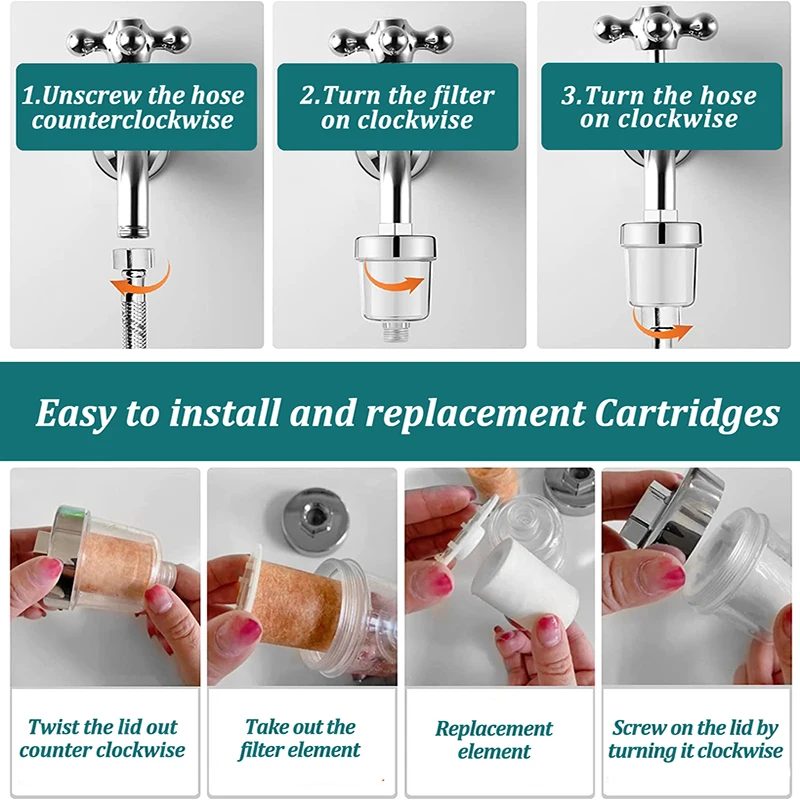 1.Unscrew the hose counterclockwise

2.Turn the filter on clockwise

3.Turn the hose on clockwise

Easy to install and replacement Cartridges

Twist the lid out counter clockwise

Take out the filter element

Replacement element

Screw on the lid by turning it clockwise