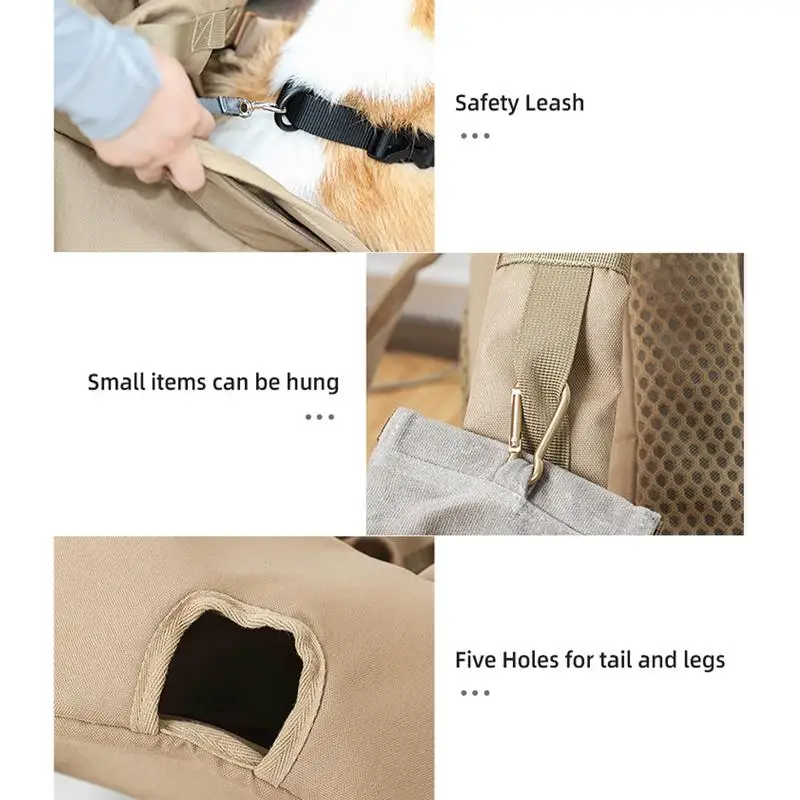 Safety Leash

...

Small items can be hung

...

Five Holes for tail and legs

...