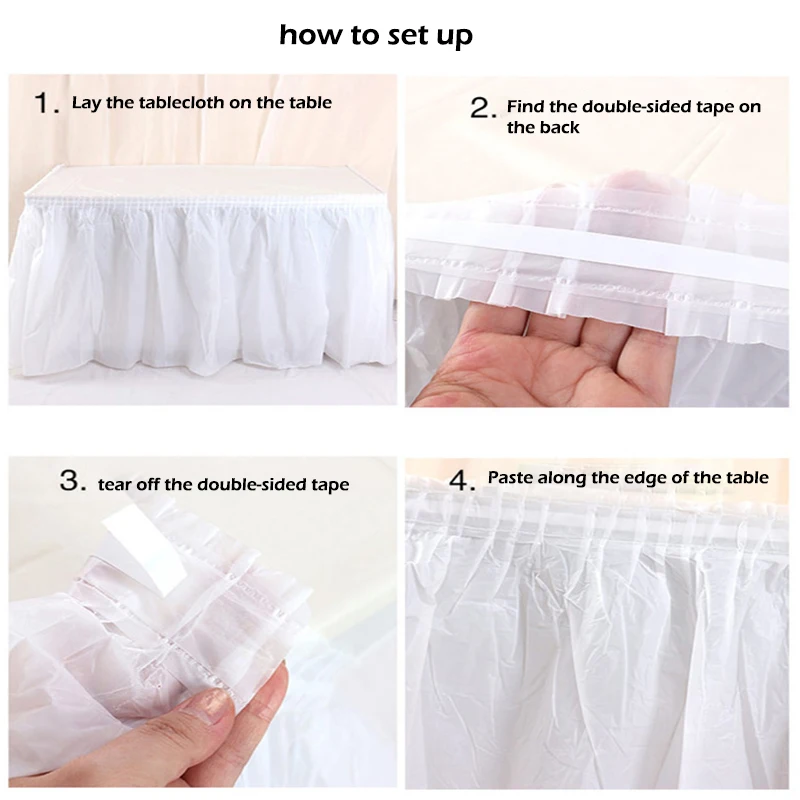 how to set up

1. Lay the tablecloth on the table

2. Find the double-sided tape on the back

3. tear off the double-sided tape

4. Paste along the edge of the table