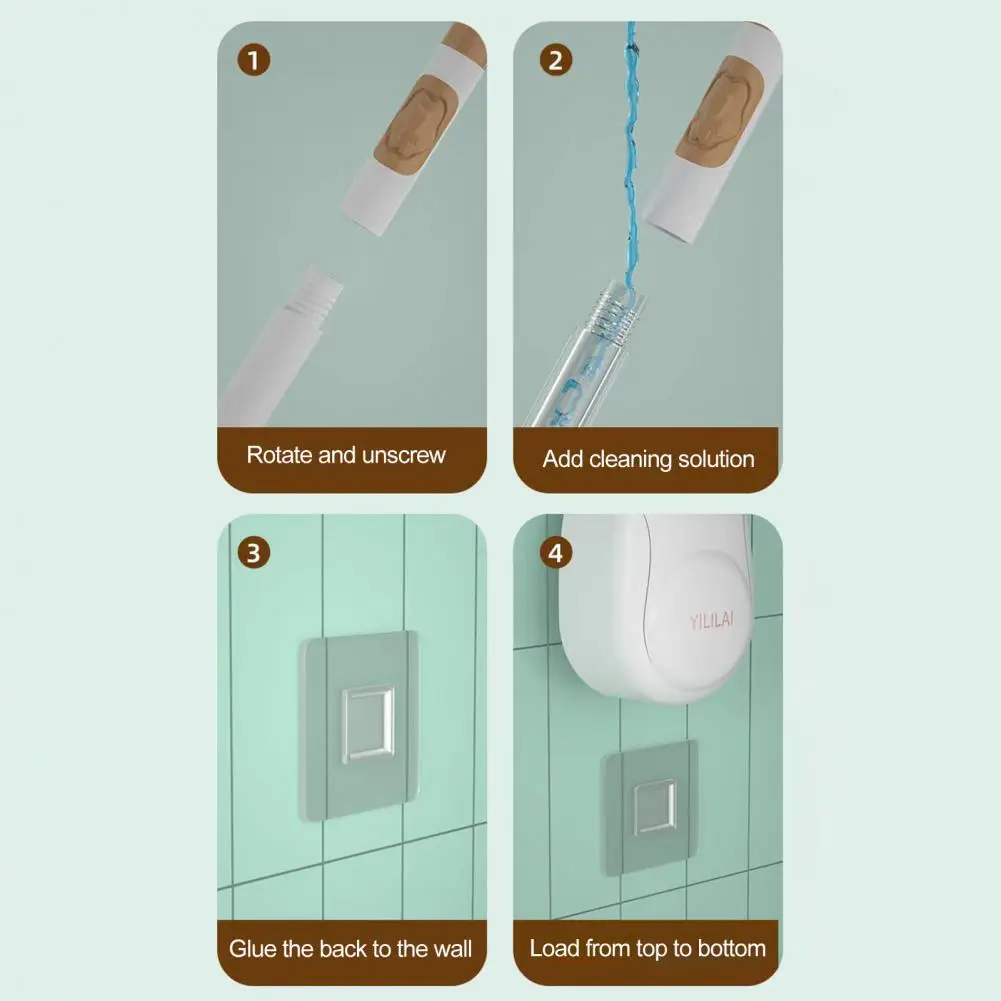 1

Rotate and unscrew

2

Add cleaning solution

3

Glue the back to the wall

4

YILILAI

Load from top to bottom