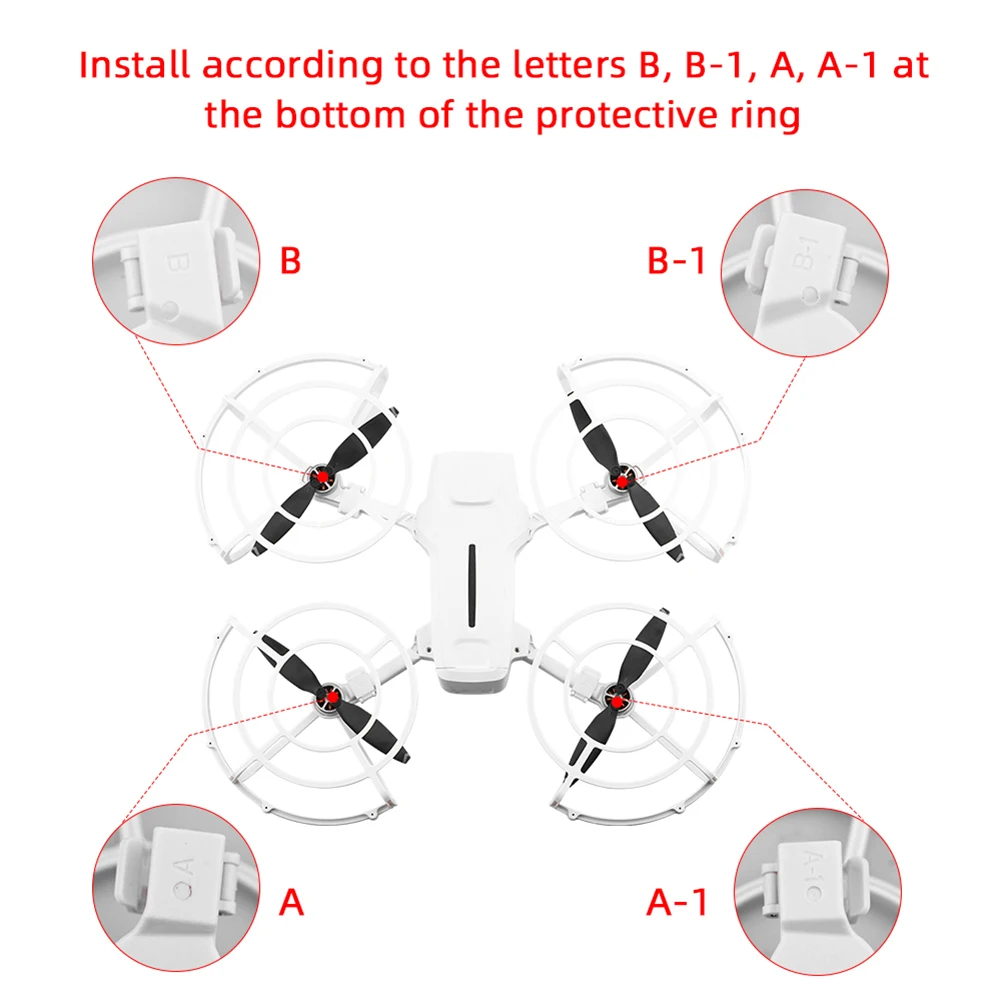 Install according to the letters B, B-1, A, A-1 at the bottom of the protective ring

B

B

B-1

B-1

A

A

A-1

A-1