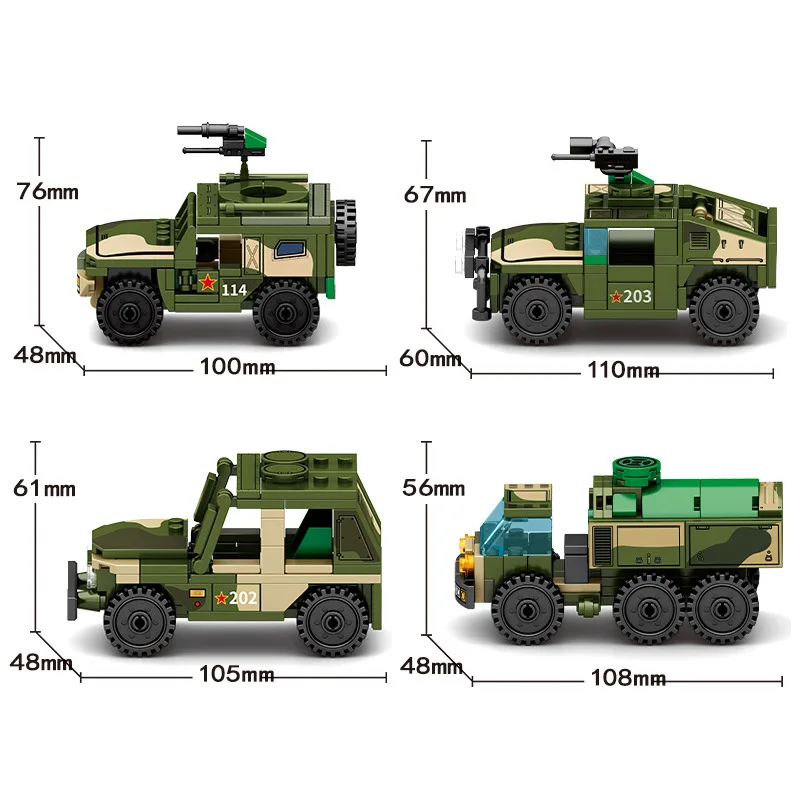 76mm
114
48mm
100mm

67mm
203
60mm
110mm

61mm
202
48mm
105mm

56mm
48mm
108mm