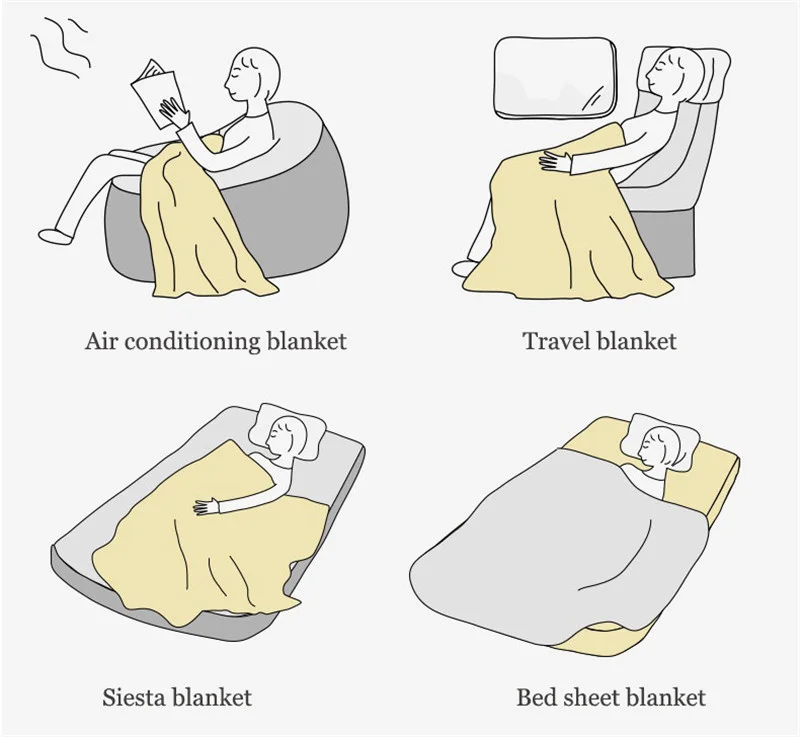 Air conditioning blanket

Travel blanket

Siesta blanket

Bed sheet blanket