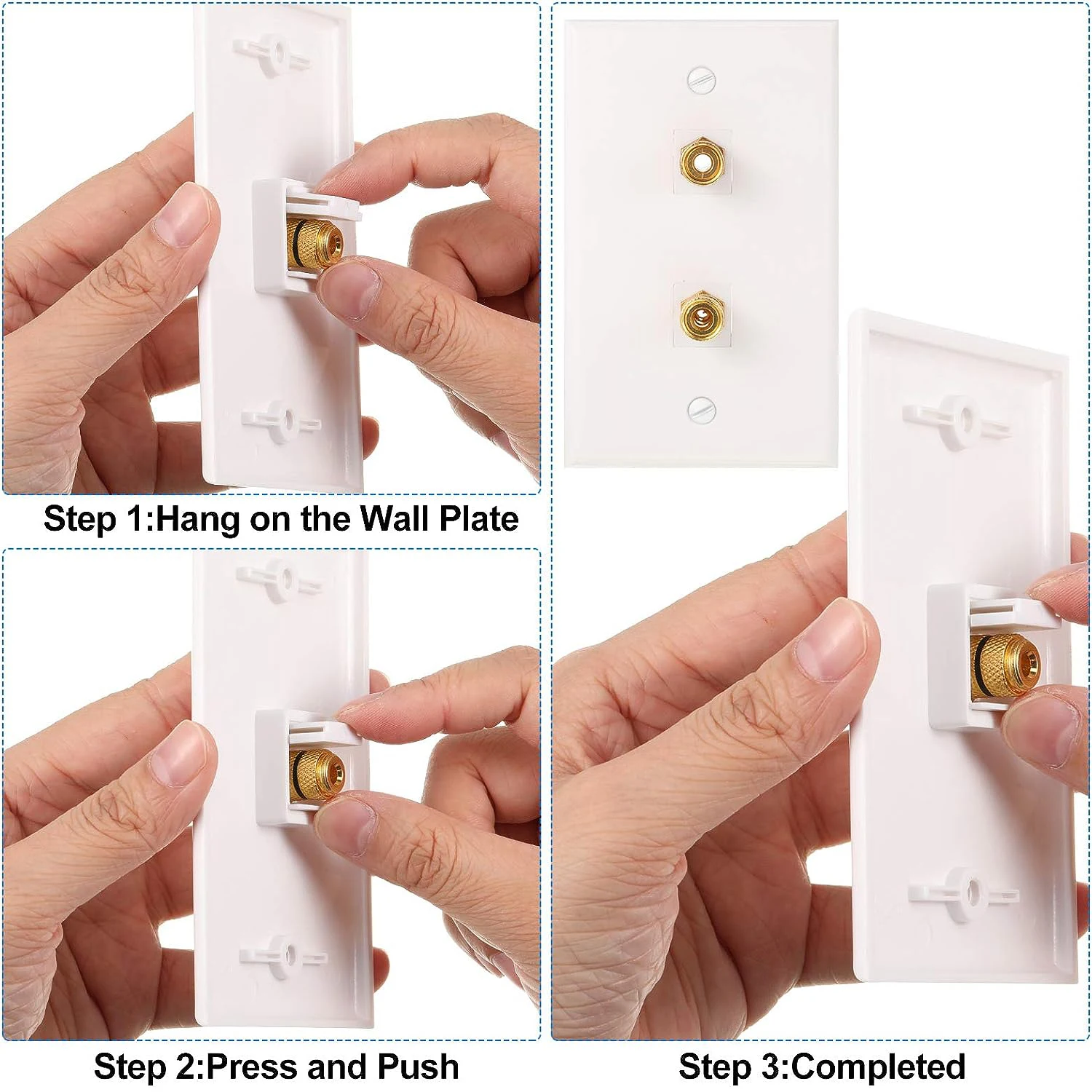 Step 1:Hang on the Wall Plate

Step 2:Press and Push

Step 3:Completed