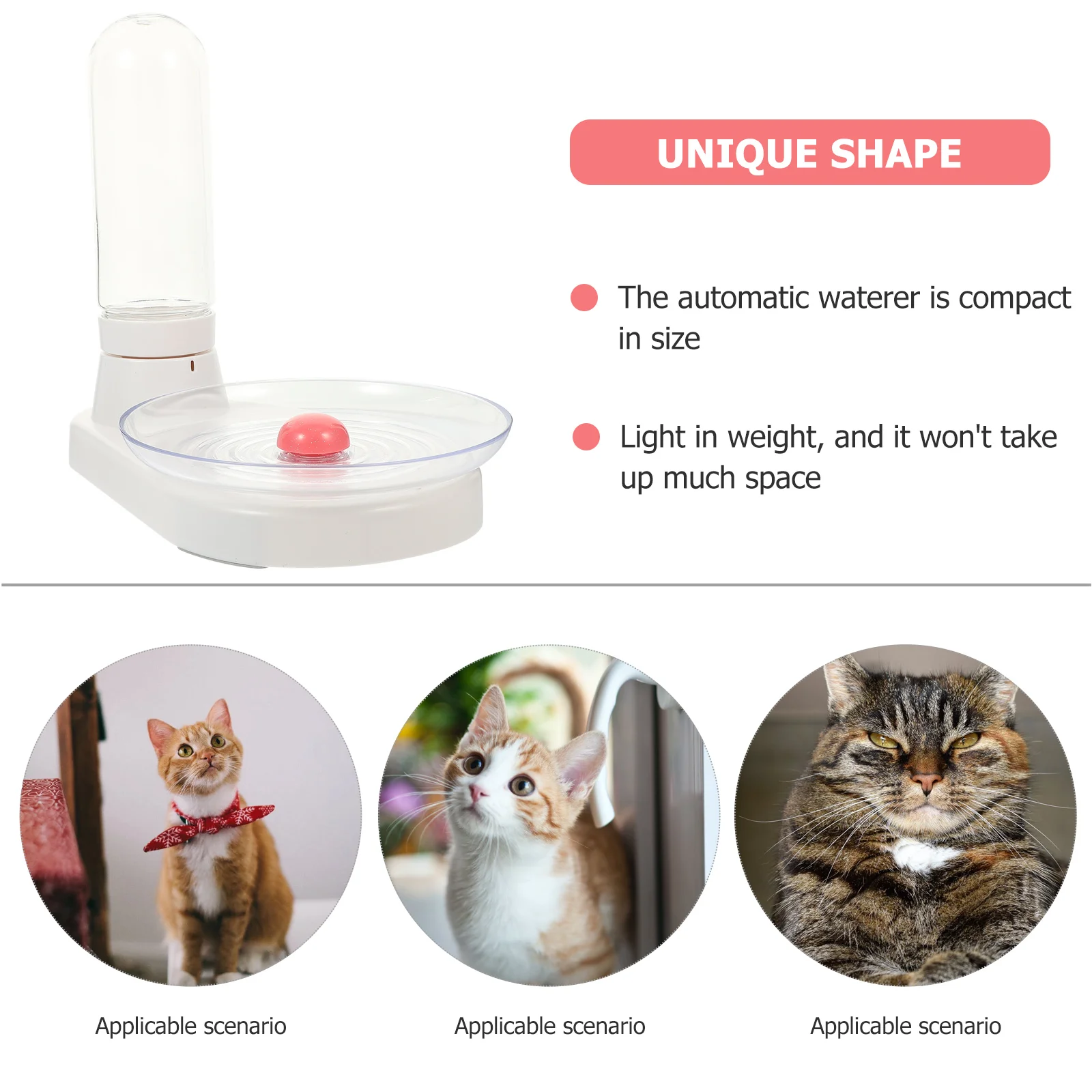 UNIQUE SHAPE

The automatic waterer is compact in size

Light in weight, and it won't take up much space

Applicable scenario

Applicable scenario

Applicable scenario