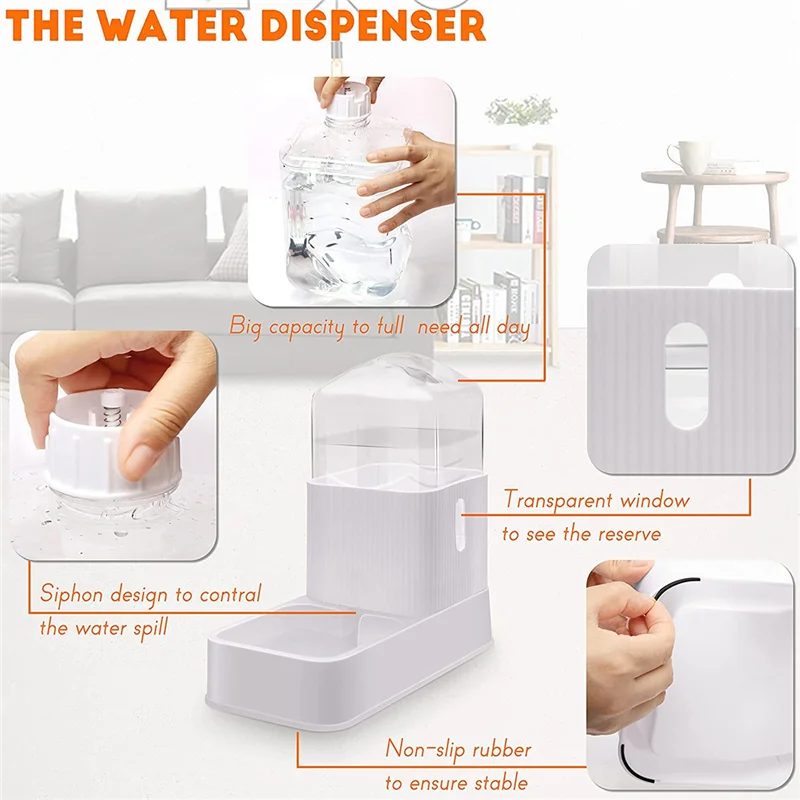 THE WATER DISPENSER

Big capacity to full need all day

Transparent window to see the reserve

Siphon design to contral the water spill

Non-slip rubber to ensure stable