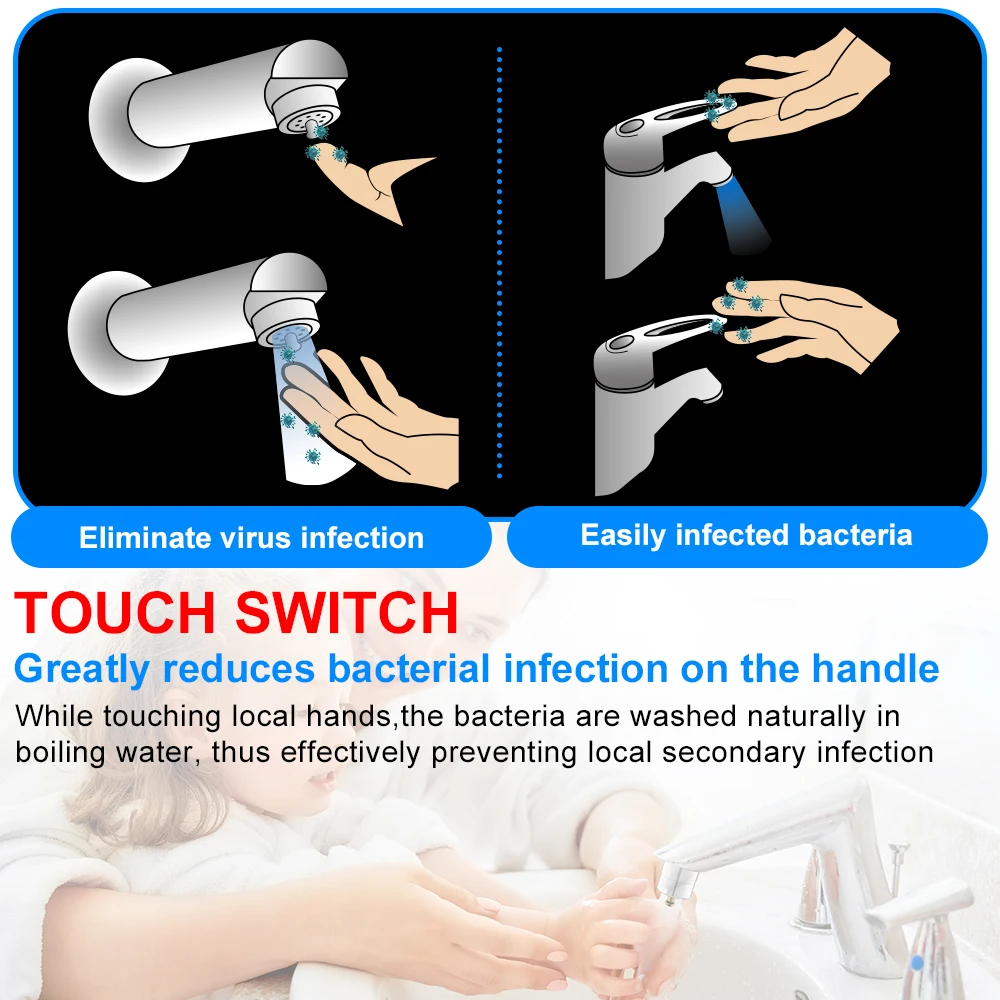 Eliminate virus infection

Easily infected bacteria

TOUCH SWITCH

Greatly reduces bacterial infection on the handle

While touching local hands,the bacteria are washed naturally in boiling water, thus effectively preventing local secondary infection