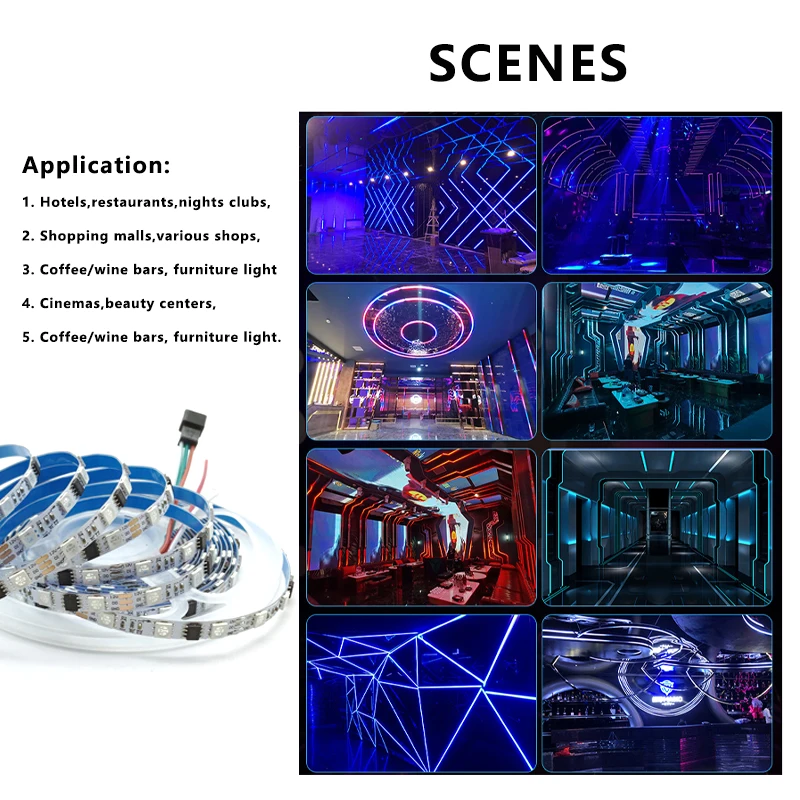 SCENES

Application:

1. Hotels,restaurants,nights clubs,

2. Shopping malls,various shops,

3. Coffee/wine bars, furniture light

4. Cinemas,beauty centers,

5. Coffee/wine bars, furniture light.