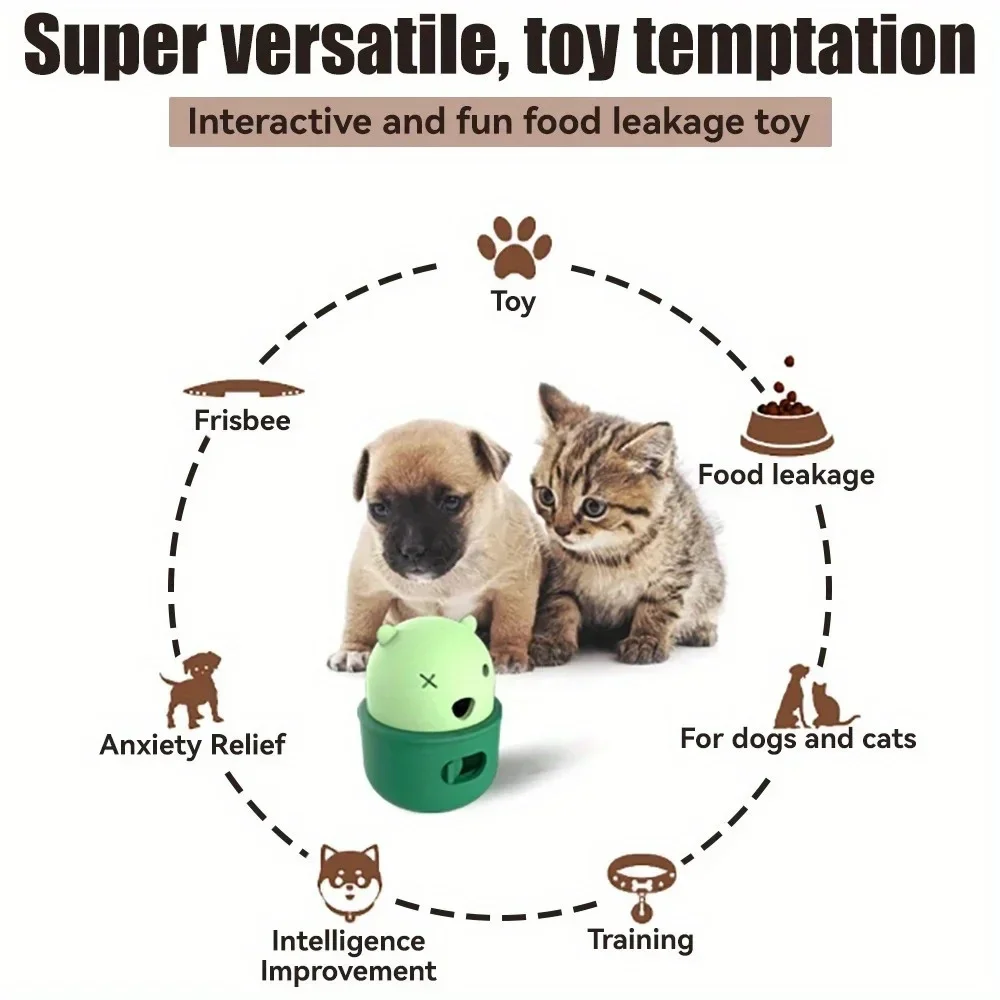 Super versatile, toy temptation

Interactive and fun food leakage toy

Toy

Food leakage

For dogs and cats

Training

Intelligence Improvement

Anxiety Relief

Frisbee