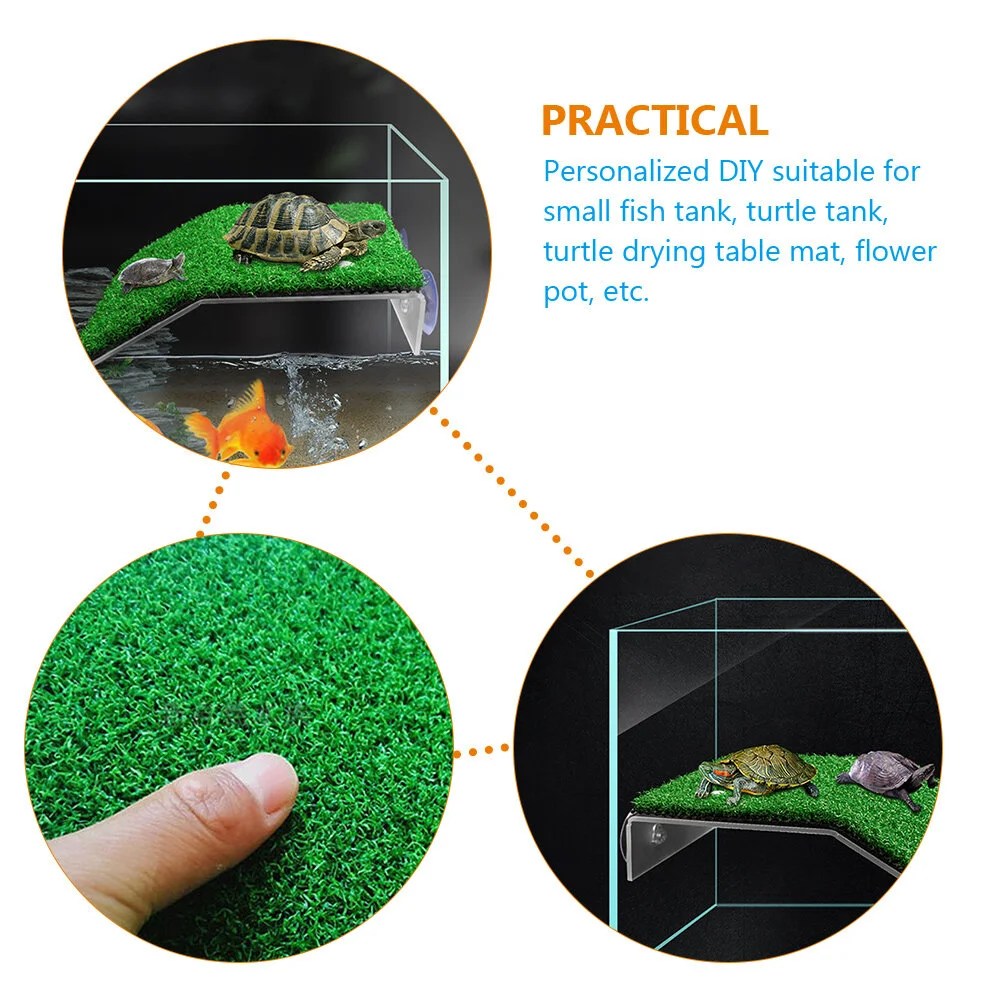 PRACTICAL
Personalized DIY suitable for small fish tank, turtle tank, turtle drying table mat, flower pot, etc.