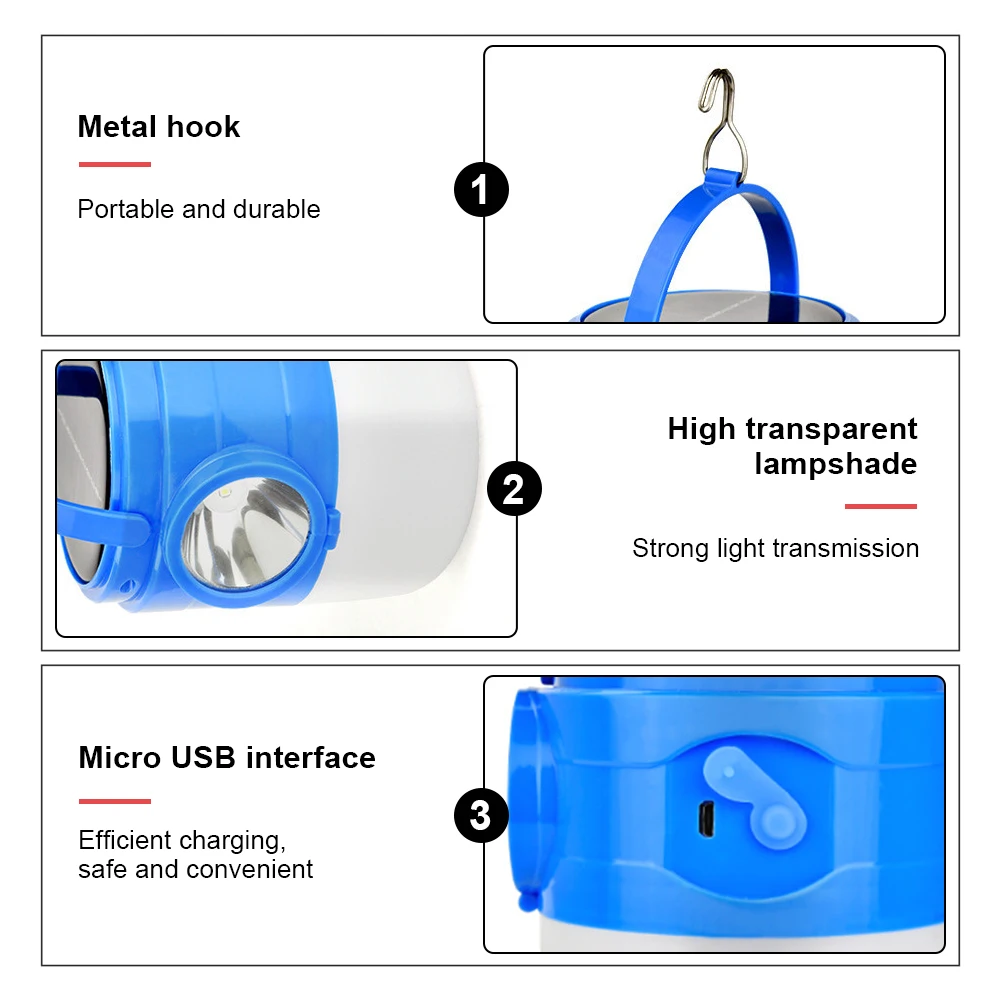 Metal hook

Portable and durable

1

2

High transparent lampshade

Strong light transmission

Micro USB interface

Efficient charging, safe and convenient

3