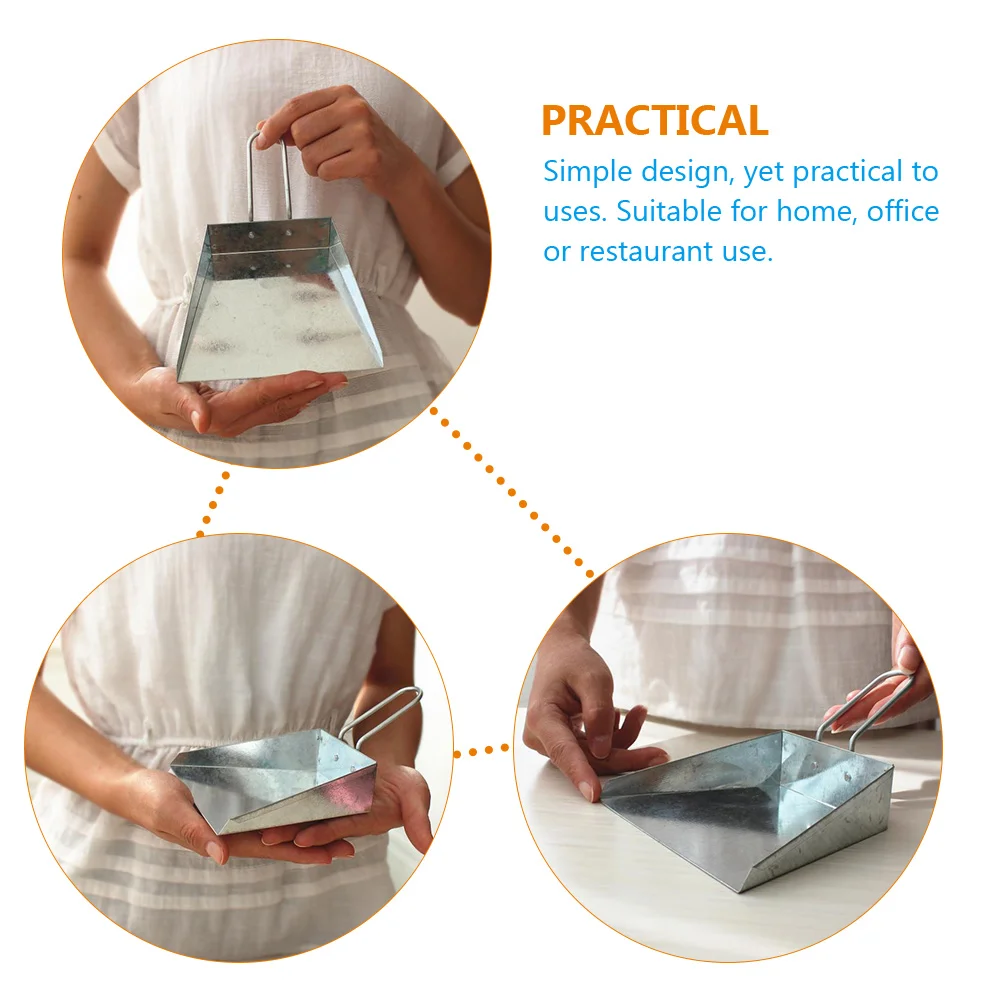 PRACTICAL

Simple design, yet practical to uses. Suitable for home, office or restaurant use.